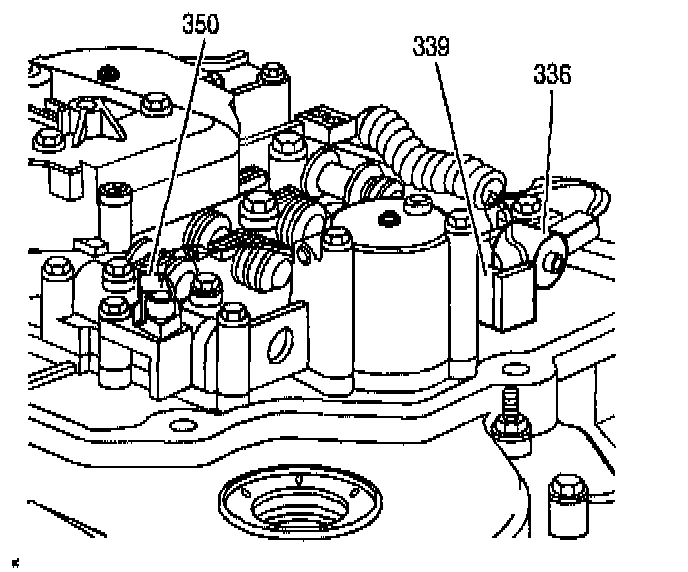 350
339
336