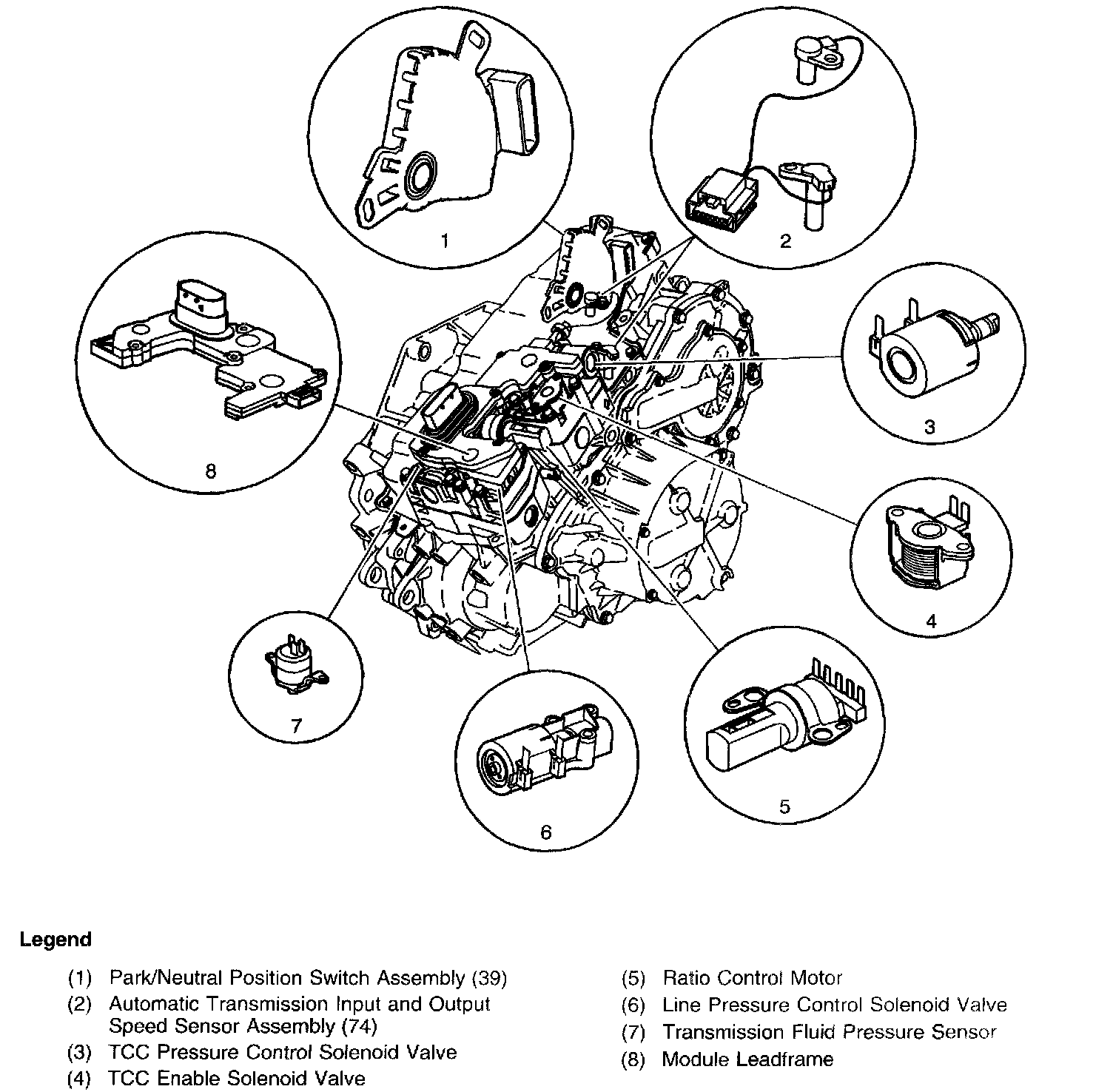 1
2
3
4
5
6
7
8

Legend

(1) Park/Neutral Position Switch Assembly (39)
(2) Automatic Transmission Input and Output Speed Sensor Assembly (74)
(3) TCC Pressure Control Solenoid Valve
(4) TCC Enable Solenoid Valve

(5) Ratio Control Motor
(6) Line Pressure Control Solenoid Valve
(7) Transmission Fluid Pressure Sensor
(8) Module Leadframe