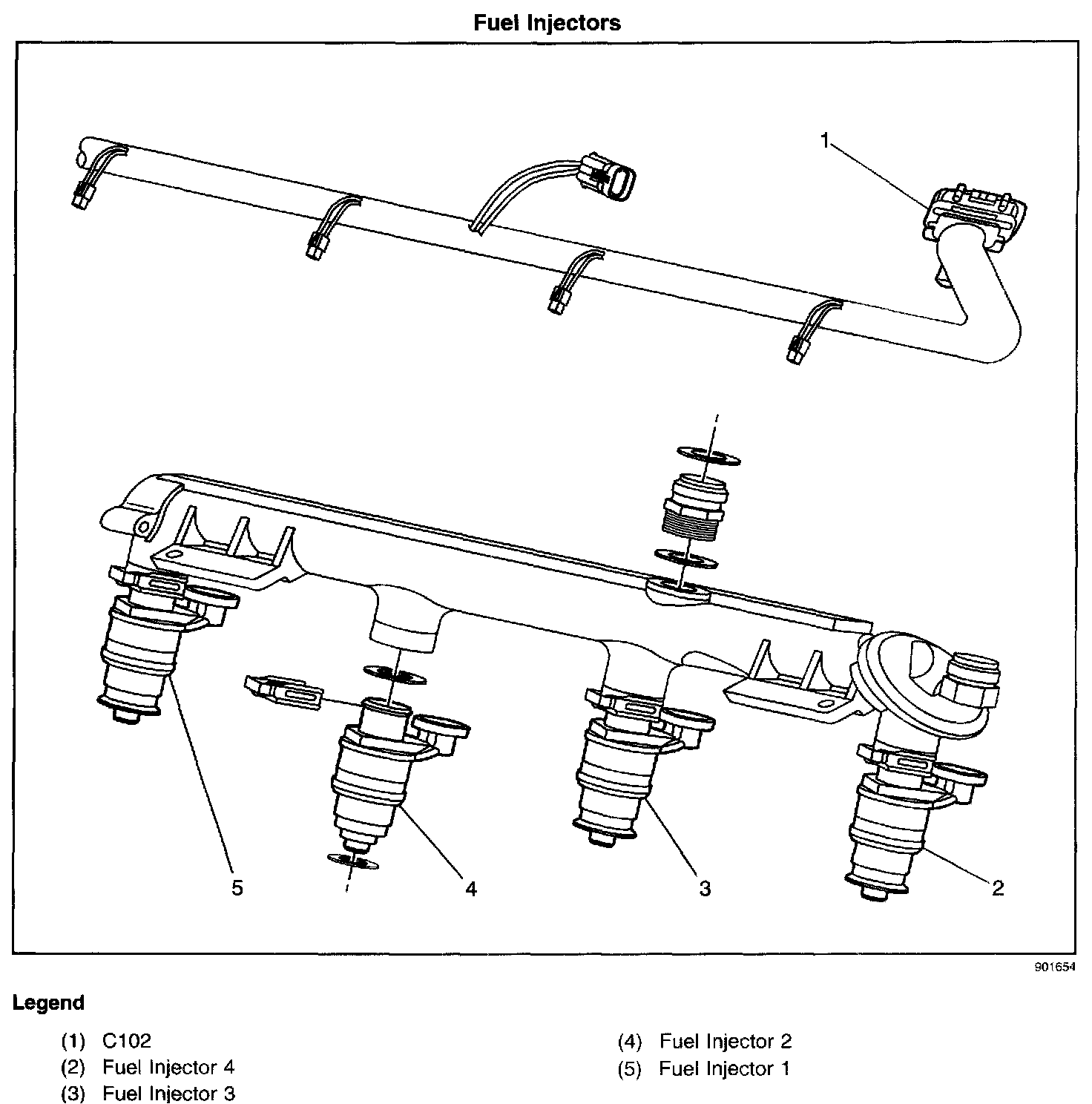 Fuel Injectors

1

5

4

3

2

901654

Legend

(1) C102
(2) Fuel Injector 4
(3) Fuel Injector 3

(4) Fuel Injector 2
(5) Fuel Injector 1