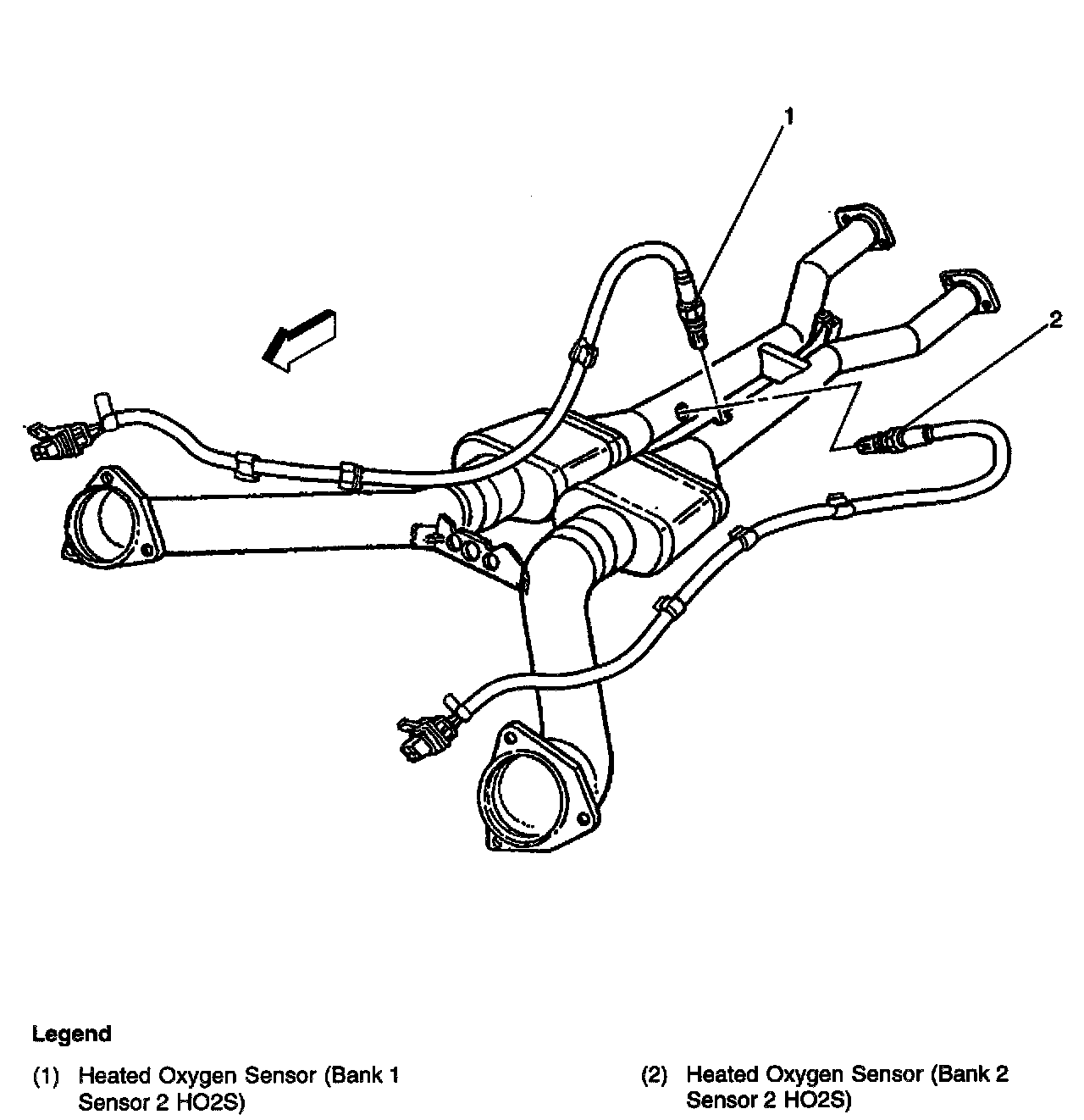 1

2

Legend

(1) Heated Oxygen Sensor (Bank 1 Sensor 2 HO2S)

(2) Heated Oxygen Sensor (Bank 2 Sensor 2 HO2S)