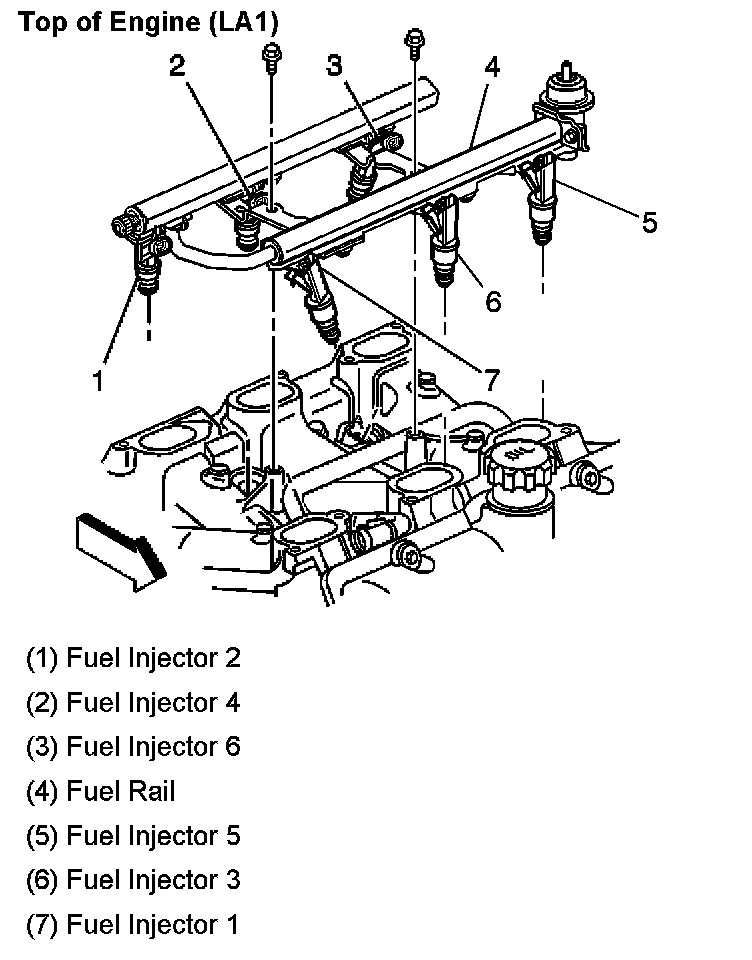 Top of Engine (LA1)

2
3
4
5
6
1
7

(1) Fuel Injector 2

(2) Fuel Injector 4

(3) Fuel Injector 6

(4) Fuel Rail

(5) Fuel Injector 5

(6) Fuel Injector 3

(7) Fuel Injector 1