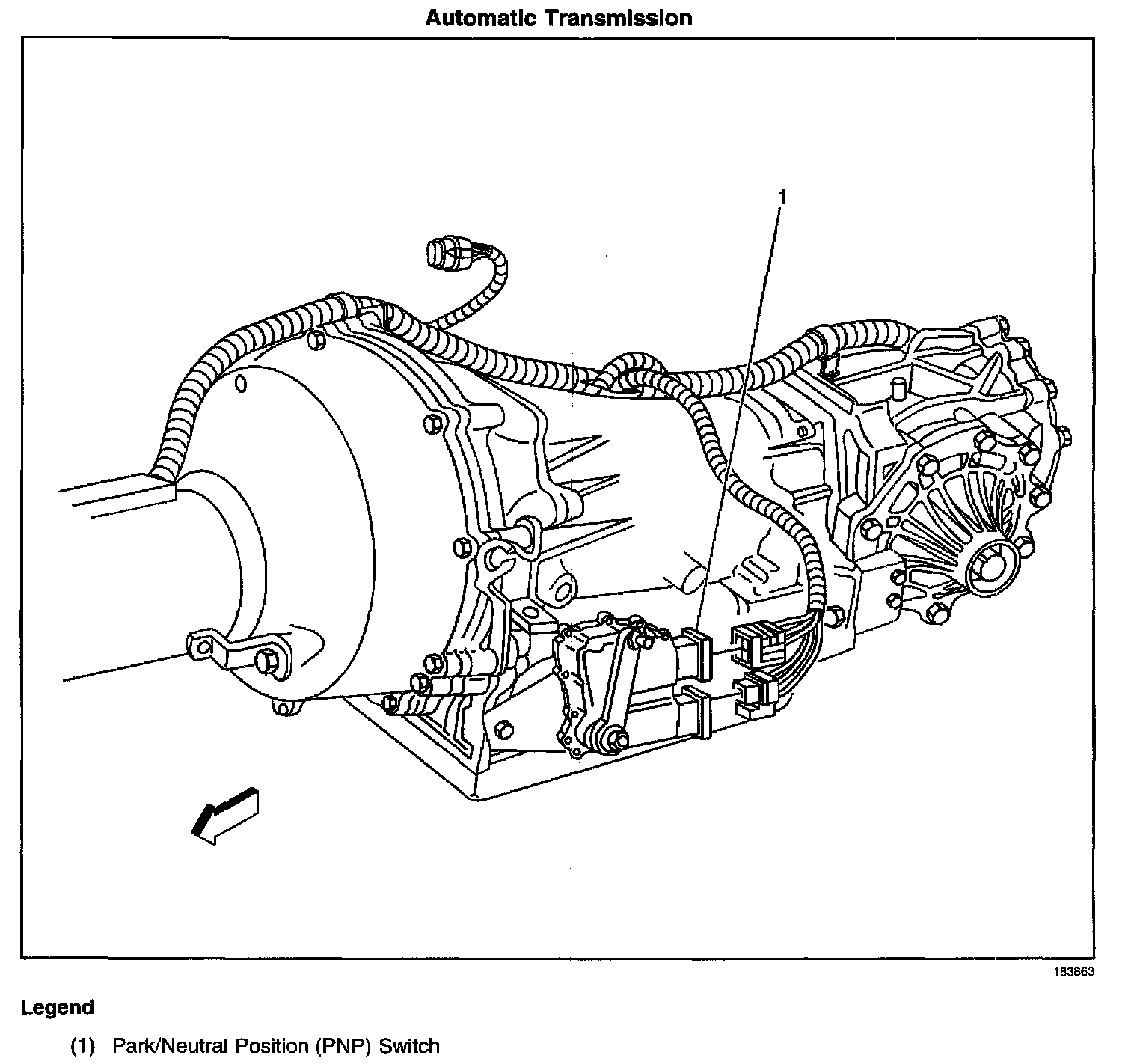 Automatic Transmission

1

183863

Legend

(1) Park/Neutral Position (PNP) Switch