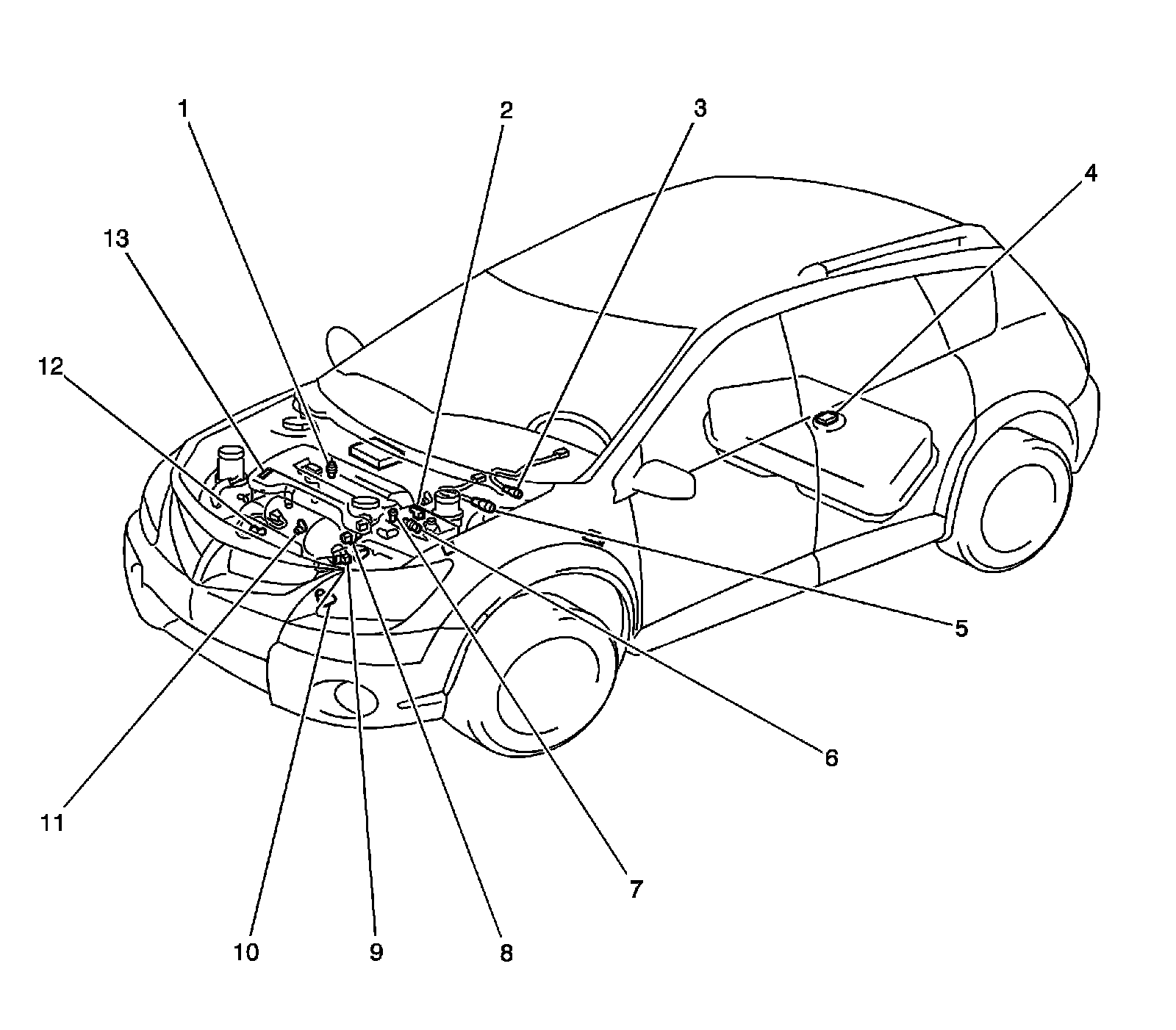 1
2
3
4
13
12
5
6
11
7
10
9
8