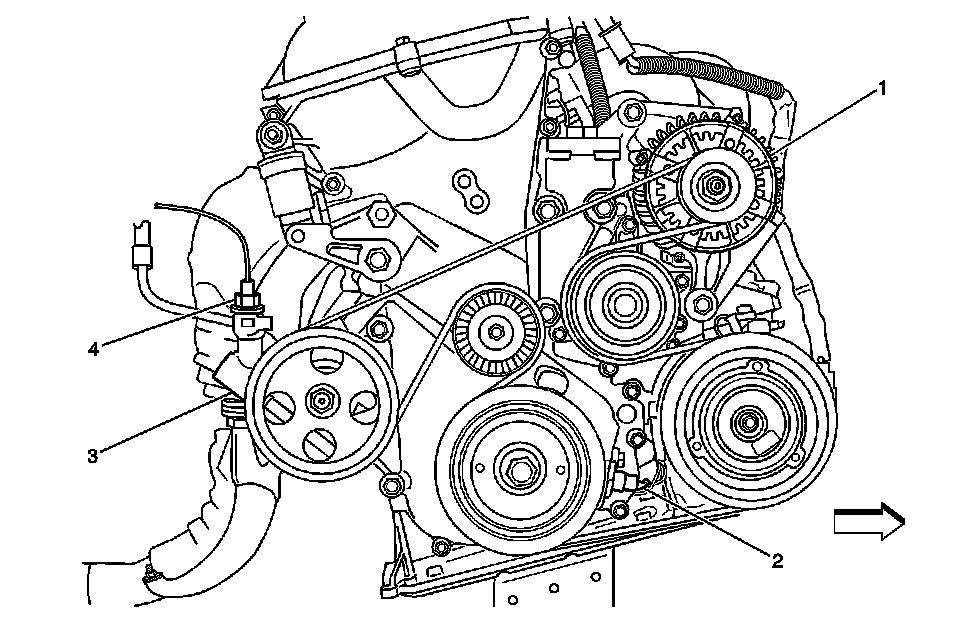 1
4
3
2