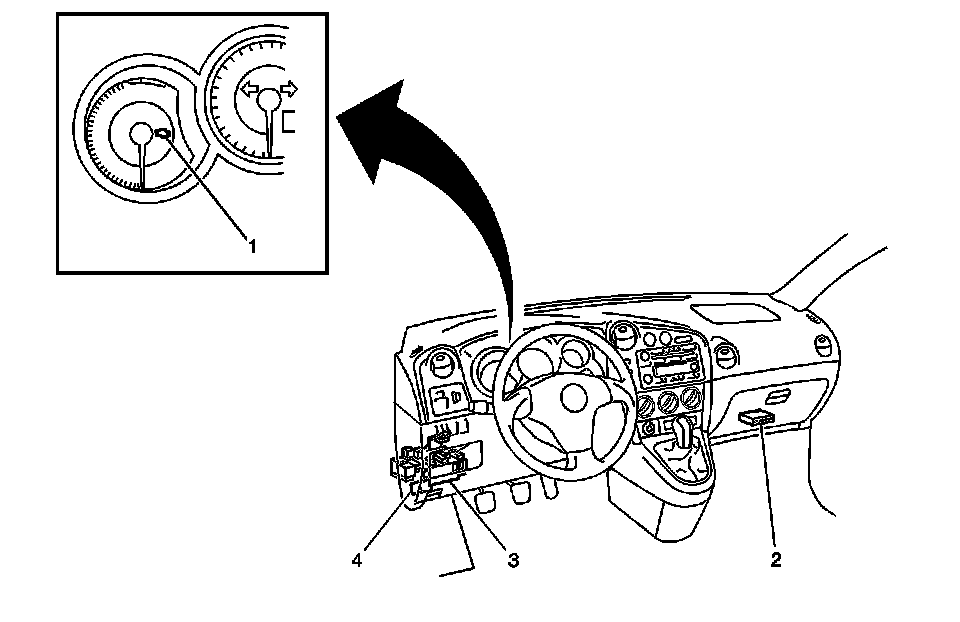 1

4
3
2