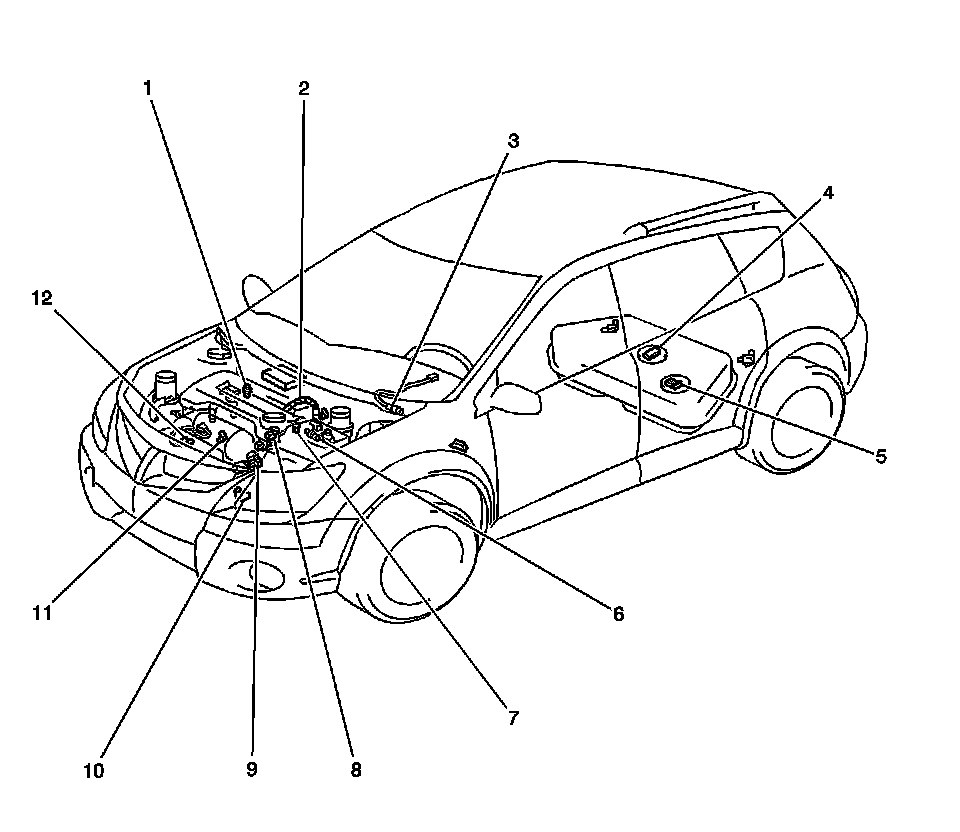 1
2
3
4
12
5
11
6
7
10
9
8