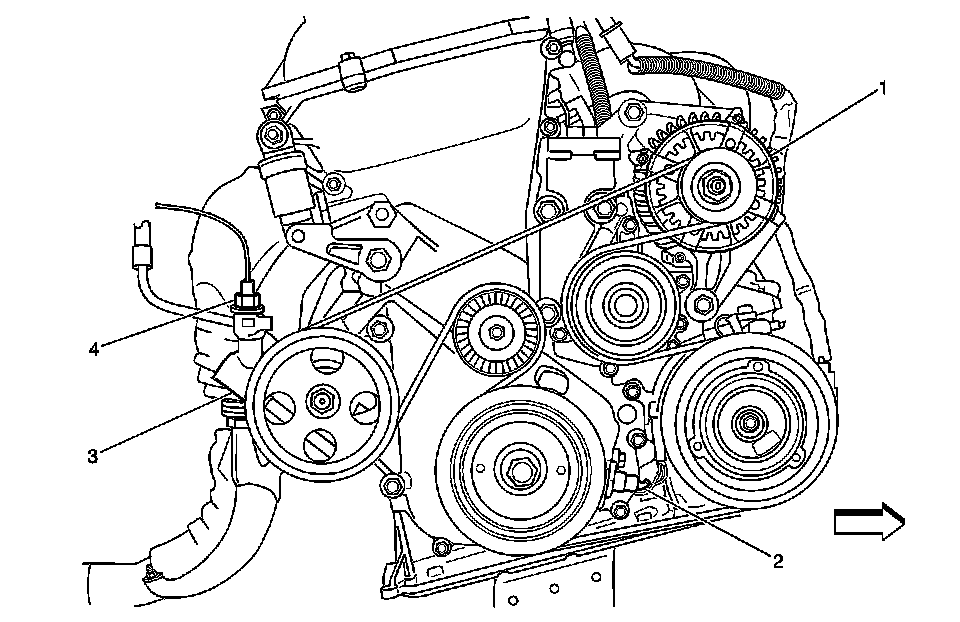 1
4
3
2