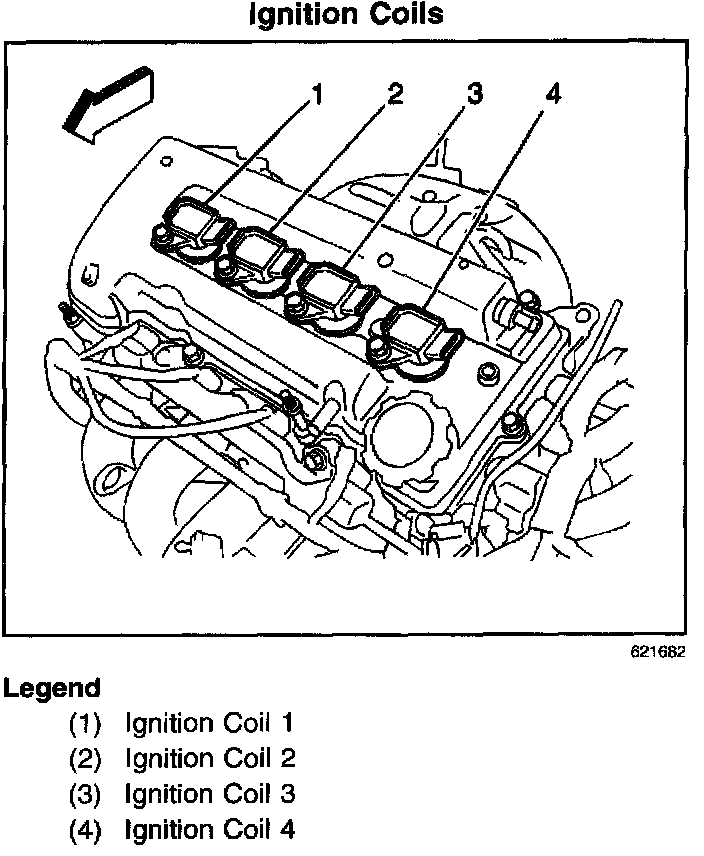 Ignition Coils

1
2
3
4

621682

Legend

(1) Ignition Coil 1
(2) Ignition Coil 2
(3) Ignition Coil 3
(4) Ignition Coil 4