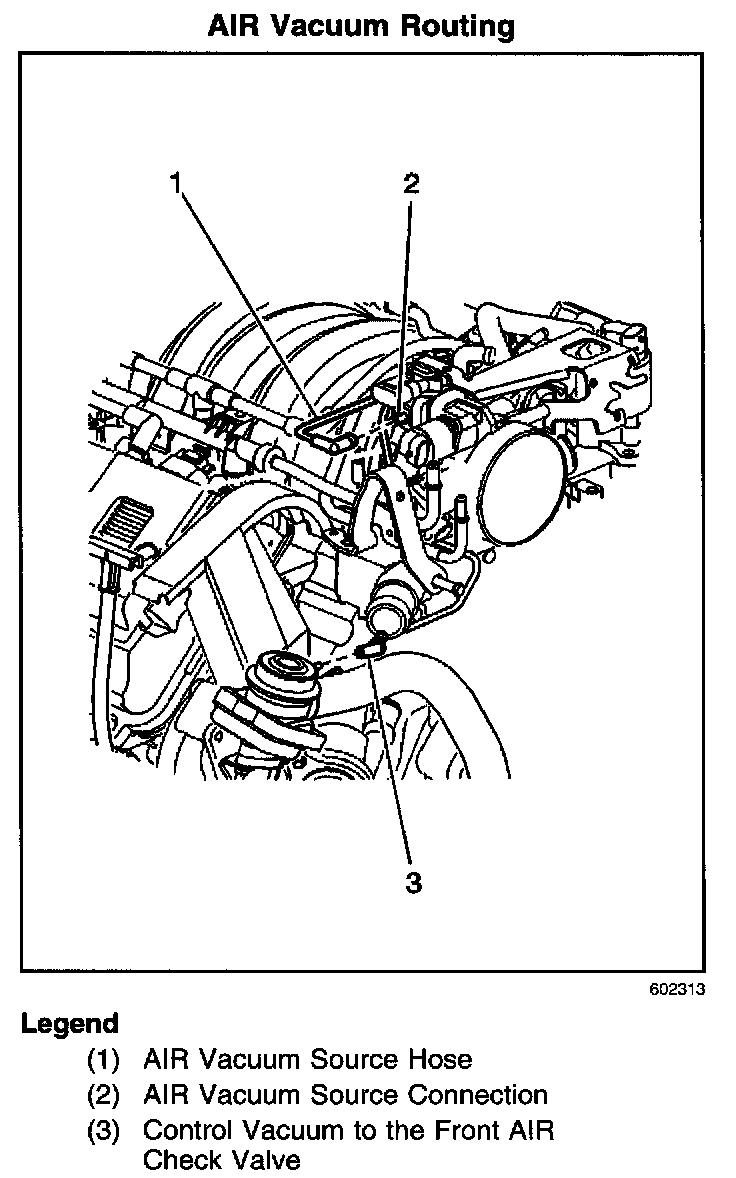 AIR Vacuum Routing

1

2

3

602313

Legend

(1) AIR Vacuum Source Hose

(2) AIR Vacuum Source Connection

(3) Control Vacuum to the Front AIR Check Valve