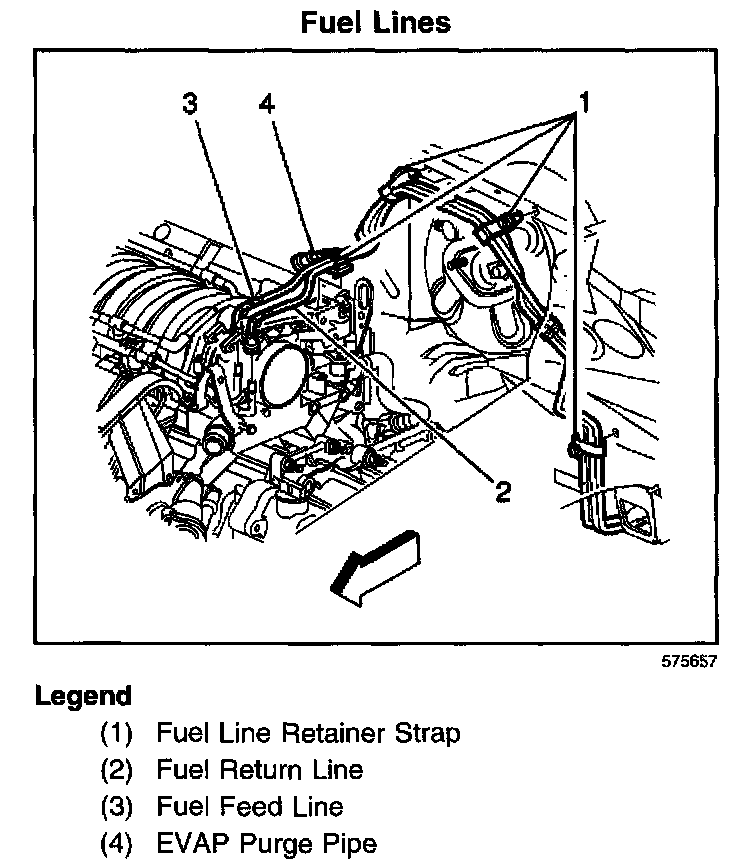 Fuel Lines

3
4
1
2

575657

Legend
(1) Fuel Line Retainer Strap
(2) Fuel Return Line
(3) Fuel Feed Line
(4) EVAP Purge Pipe