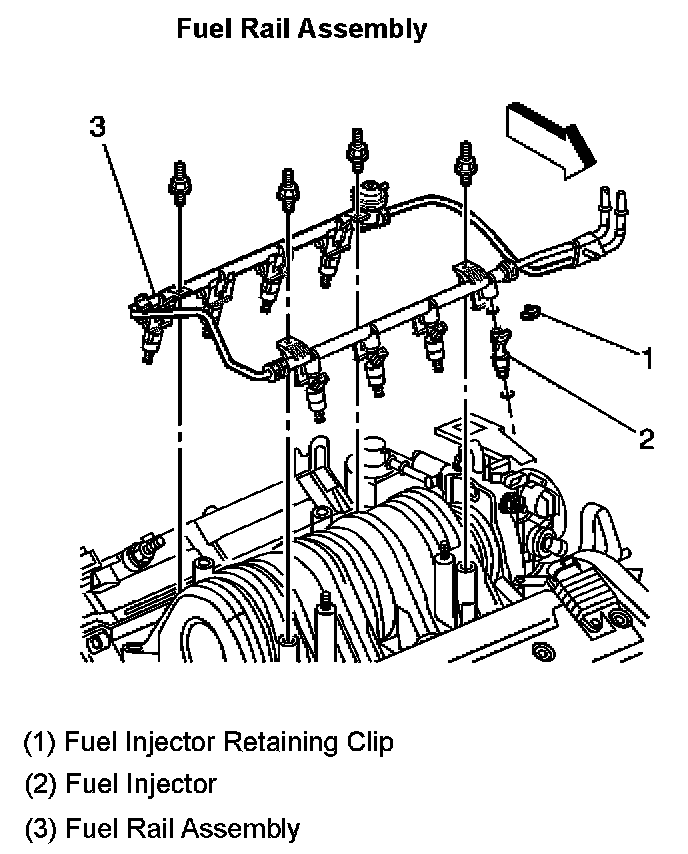 Fuel Rail Assembly

3

1

2

(1) Fuel Injector Retaining Clip

(2) Fuel Injector

(3) Fuel Rail Assembly