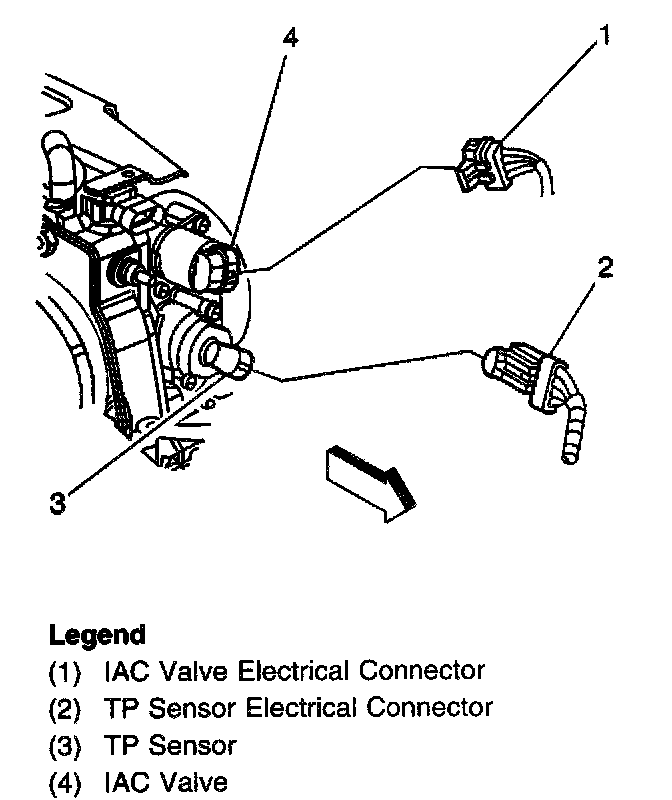 4

1

2

3

Legend
(1) IAC Valve Electrical Connector
(2) TP Sensor Electrical Connector
(3) TP Sensor
(4) IAC Valve