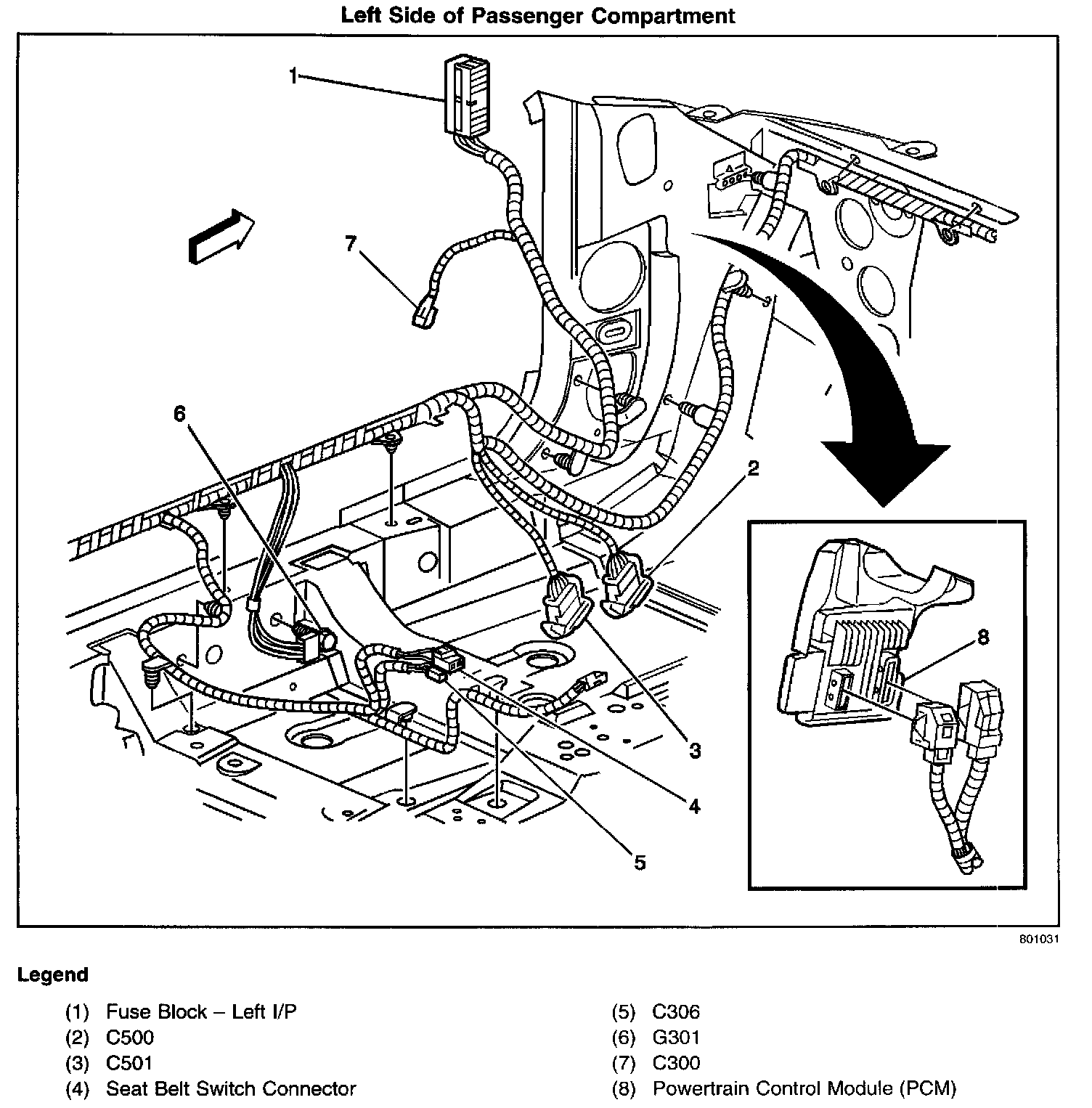 Left Side of Passenger Compartment

1

7

6

2

8

3

4

5

801031

Legend

(1) Fuse Block – Left I/P
(2) C500
(3) C501
(4) Seat Belt Switch Connector

(5) C306
(6) G301
(7) C300
(8) Powertrain Control Module (PCM)