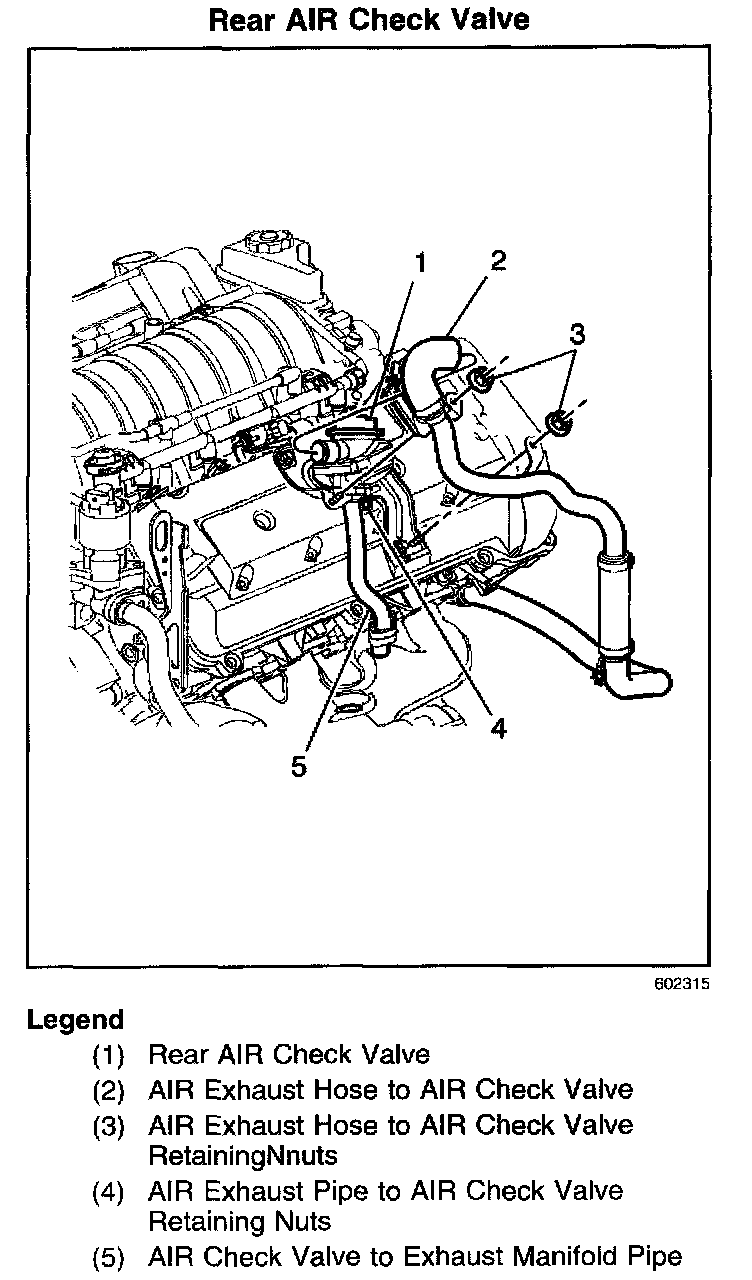 Rear AIR Check Valve

1
2
3
4
5

602315

Legend

(1) Rear AIR Check Valve
(2) AIR Exhaust Hose to AIR Check Valve
(3) AIR Exhaust Hose to AIR Check Valve RetainingNnuts
(4) AIR Exhaust Pipe to AIR Check Valve Retaining Nuts
(5) AIR Check Valve to Exhaust Manifold Pipe