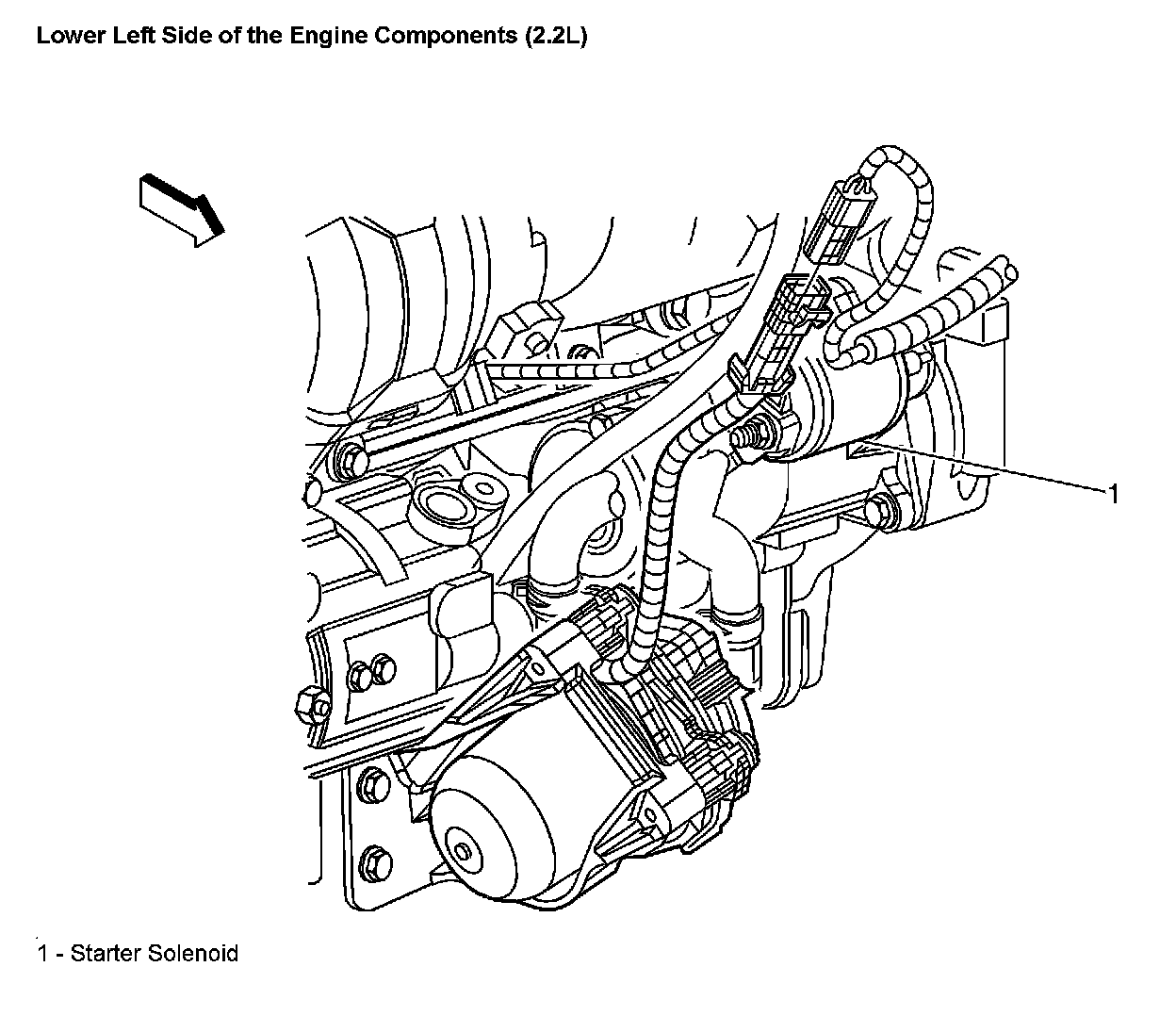 Lower Left Side of the Engine Components (2.2L)

1

1 - Starter Solenoid