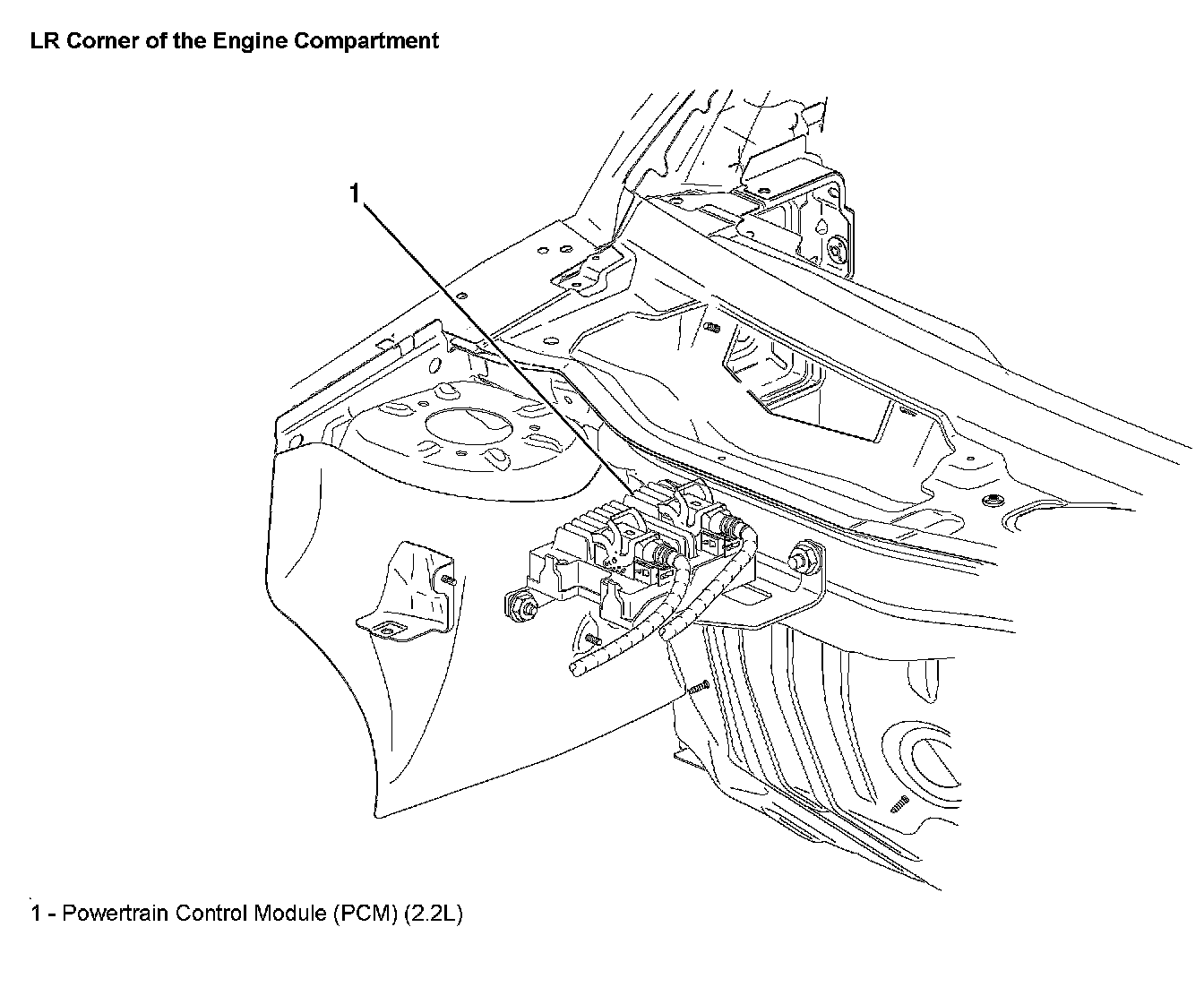 LR Corner of the Engine Compartment

1

1 - Powertrain Control Module (PCM) (2.2L)