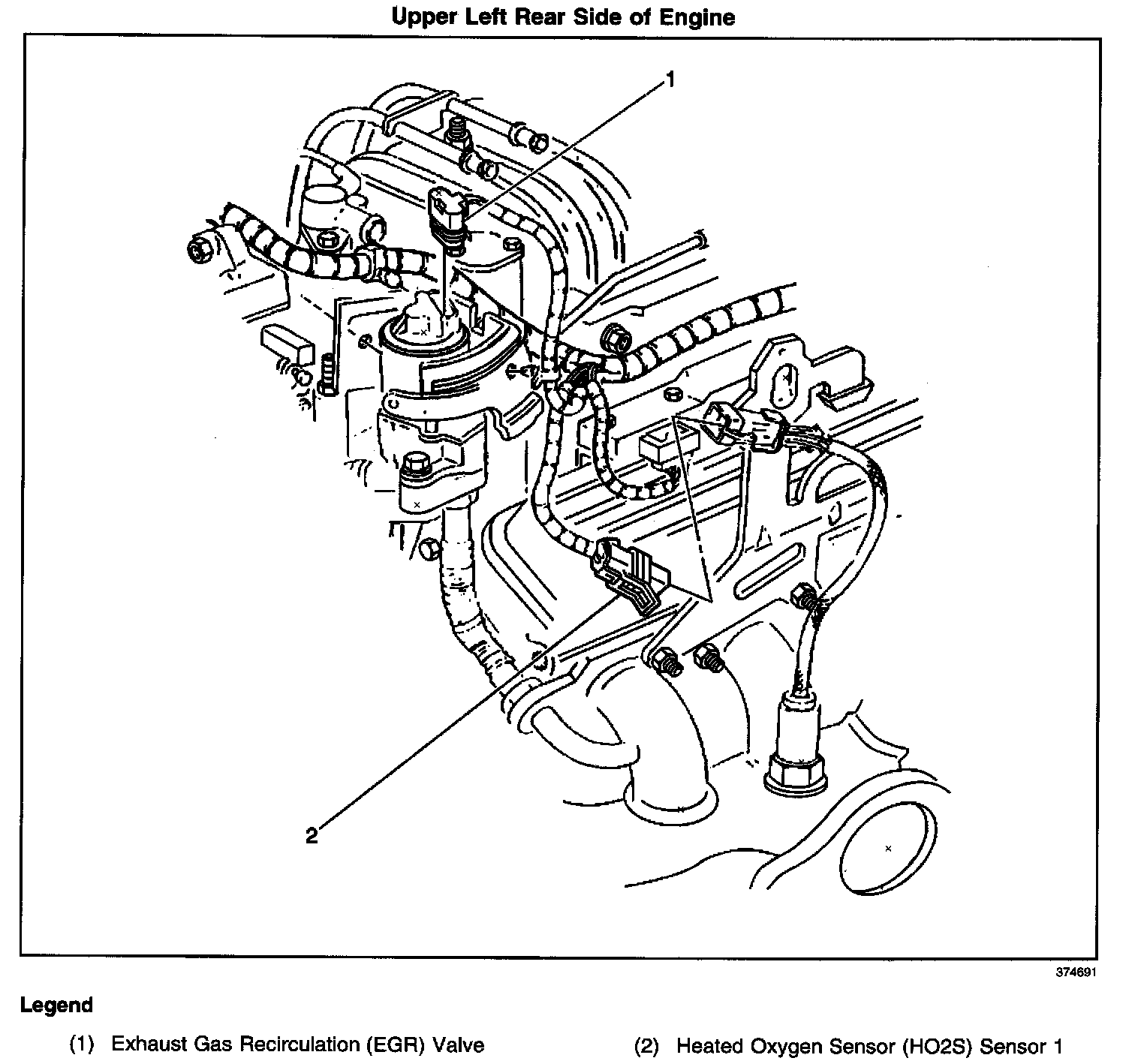 Upper Left Rear Side of Engine

1

2

374691

Legend

(1) Exhaust Gas Recirculation (EGR) Valve

(2) Heated Oxygen Sensor (HO2S) Sensor 1