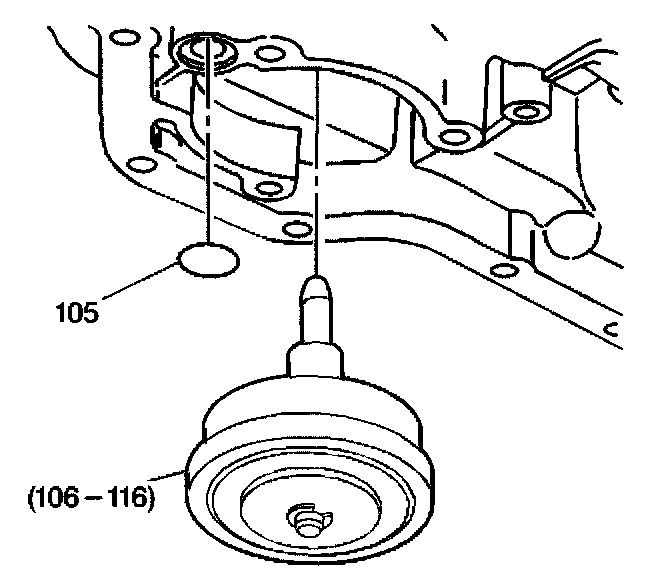 105

(106 – 116)