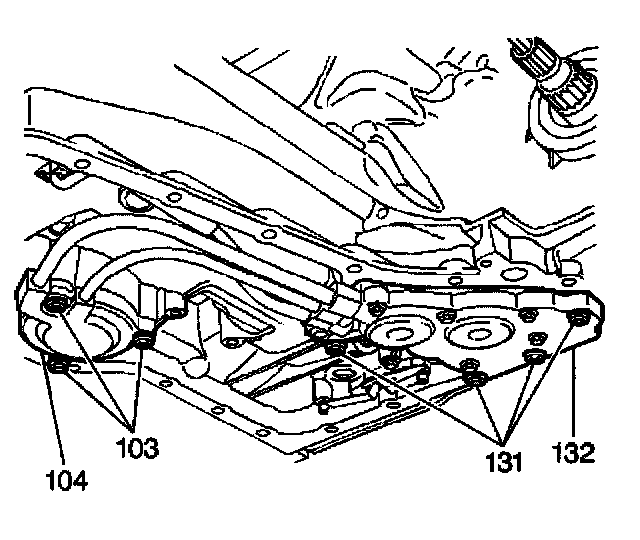 103
104
131
132