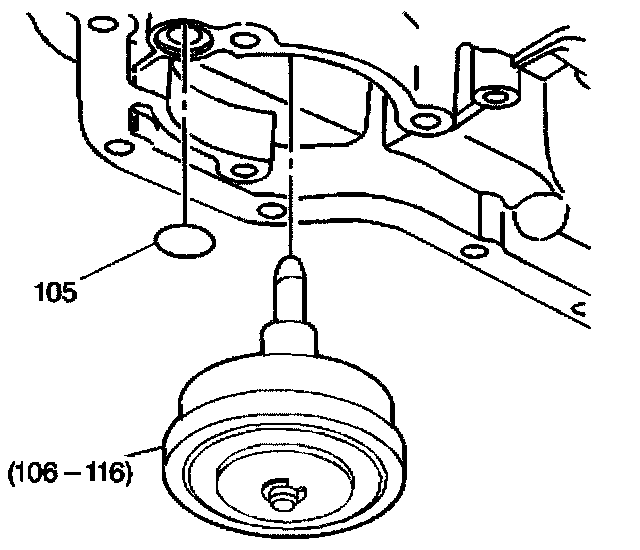 105

(106 – 116)