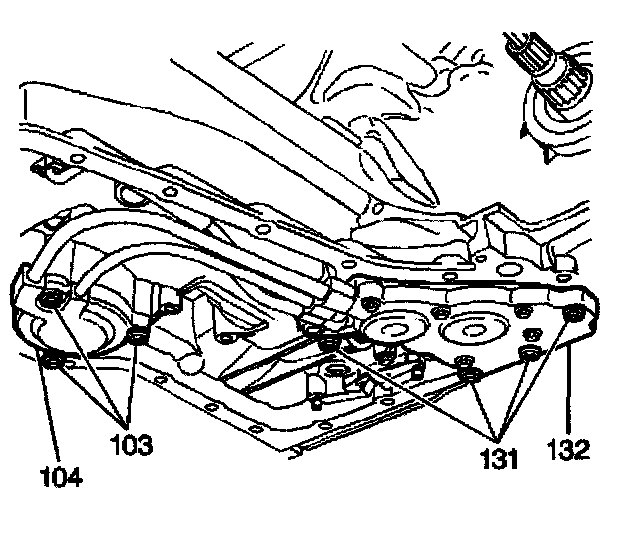 103
104
131
132