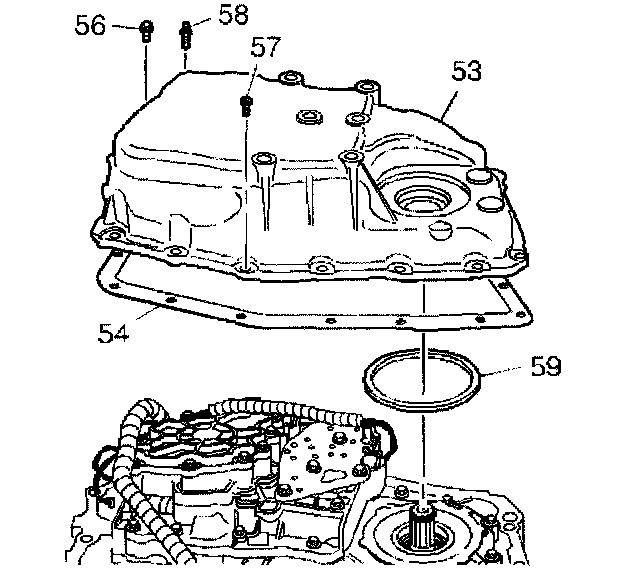 56
58
57
53
54
59