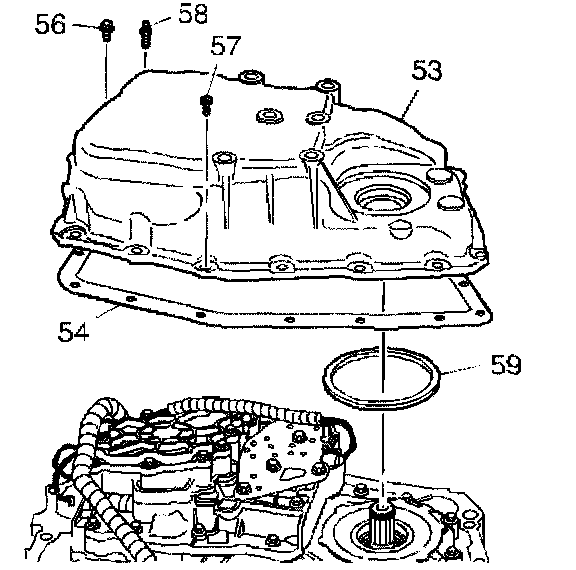 56
58
57
53
54
59