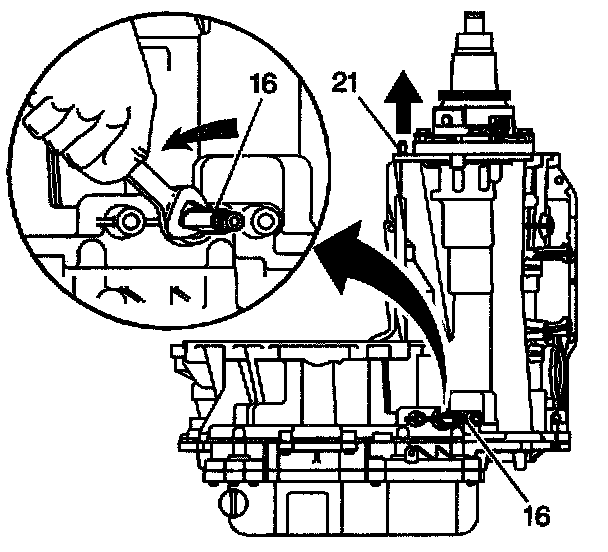 16
21
16