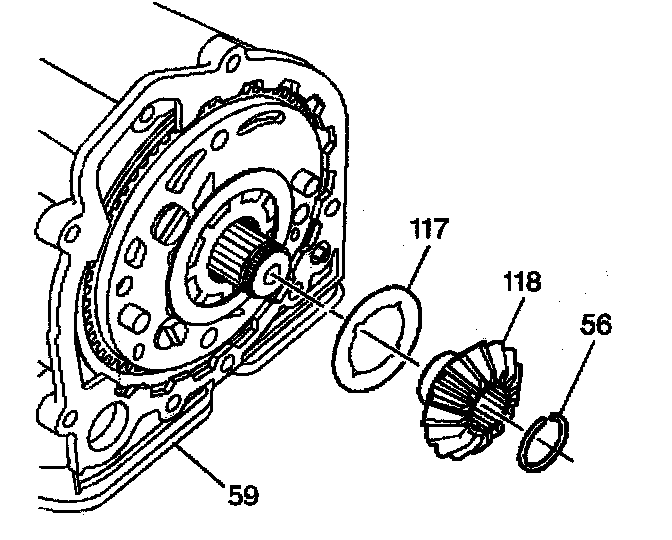 117
118
56
59