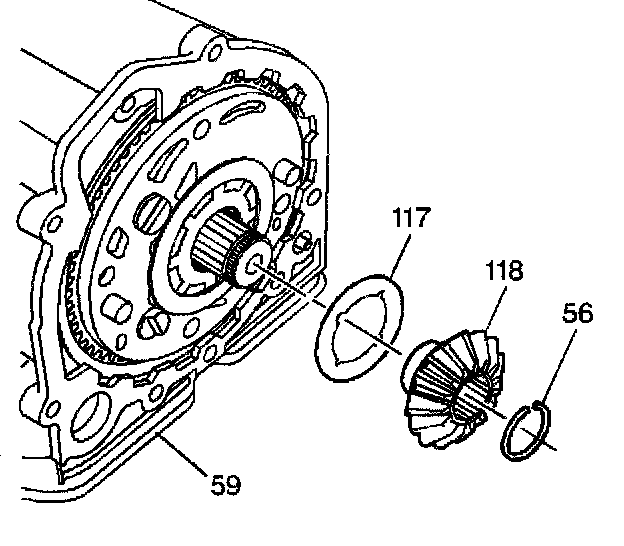 117
118
56
59