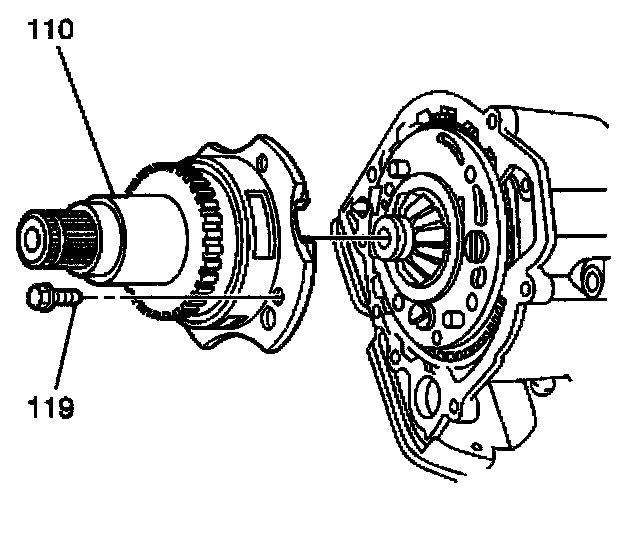 110

119