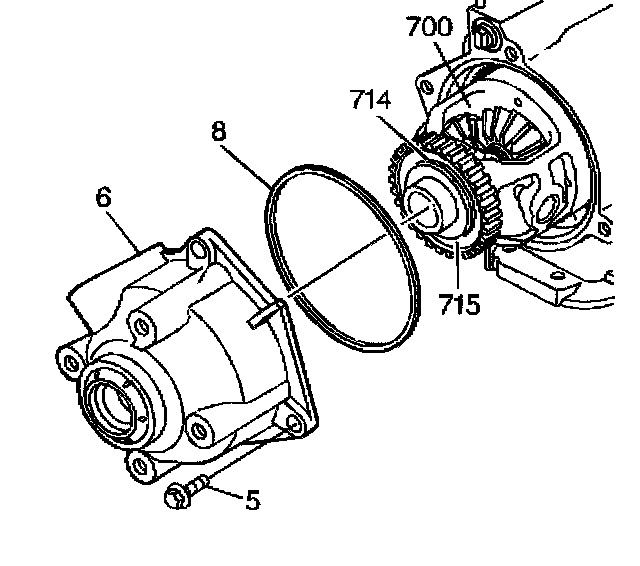 700
714
8
6
715
5