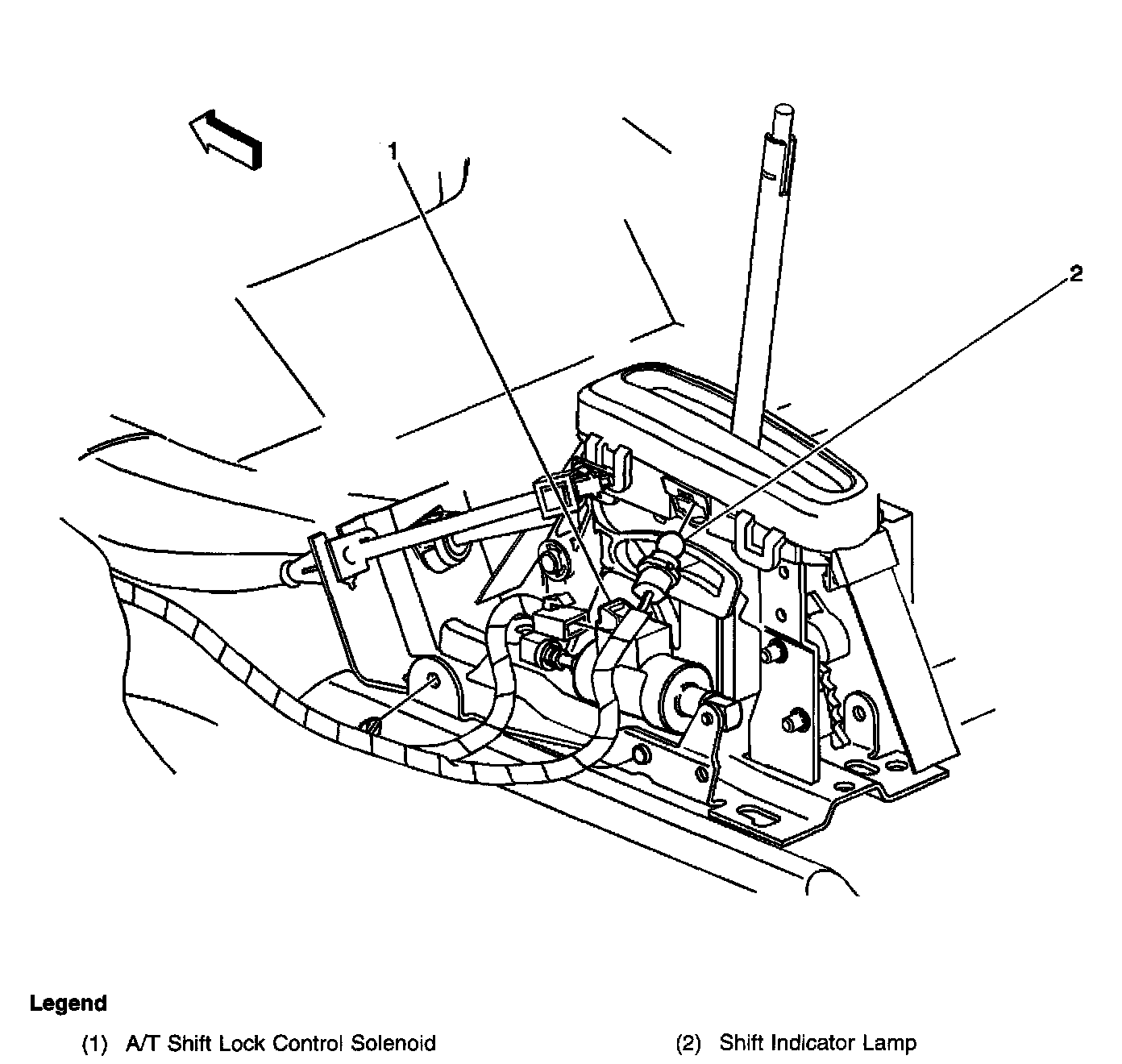 1

2

Legend

(1) A/T Shift Lock Control Solenoid

(2) Shift Indicator Lamp