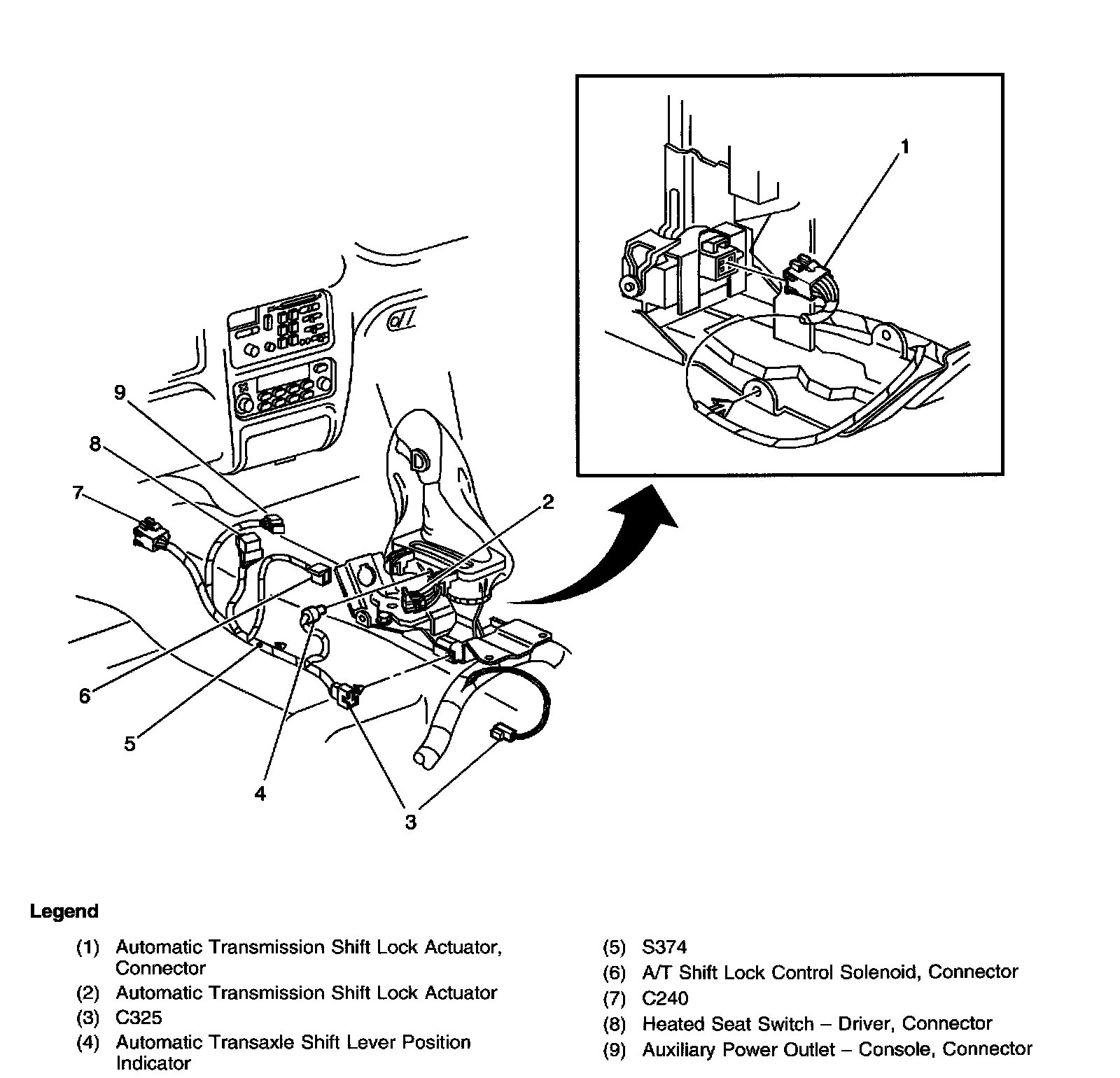 1

9

8

7

2

6

5

4

3

Legend

(1) Automatic Transmission Shift Lock Actuator, Connector
(2) Automatic Transmission Shift Lock Actuator
(3) C325
(4) Automatic Transaxle Shift Lever Position Indicator

(5) S374
(6) A/T Shift Lock Control Solenoid, Connector
(7) C240
(8) Heated Seat Switch – Driver, Connector
(9) Auxiliary Power Outlet – Console, Connector