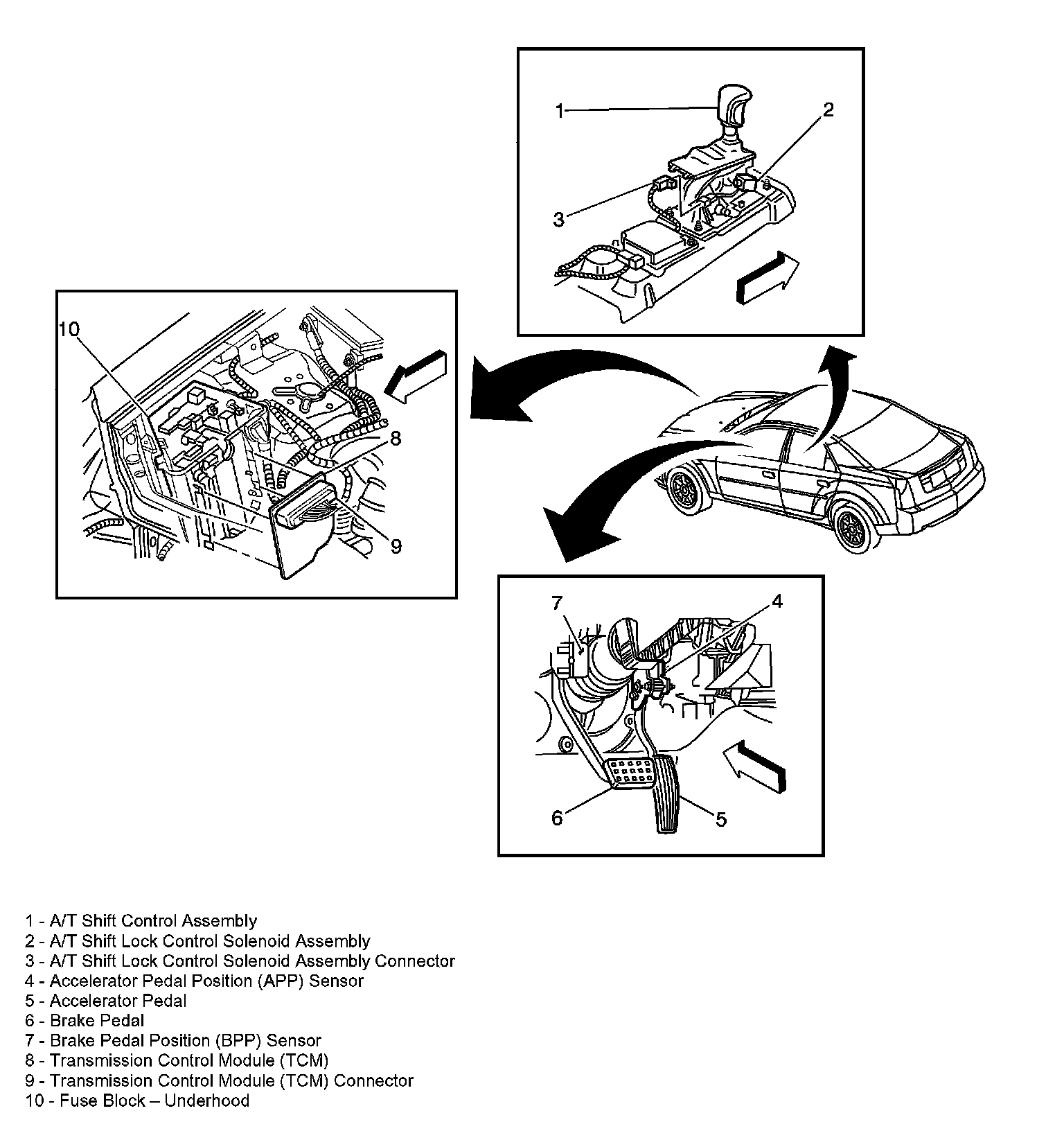 1
2
3
10
8
9
7
4
6
5

1 - A/T Shift Control Assembly
2 - A/T Shift Lock Control Solenoid Assembly
3 - A/T Shift Lock Control Solenoid Assembly Connector
4 - Accelerator Pedal Position (APP) Sensor
5 - Accelerator Pedal
6 - Brake Pedal
7 - Brake Pedal Position (BPP) Sensor
8 - Transmission Control Module (TCM)
9 - Transmission Control Module (TCM) Connector
10 - Fuse Block – Underhood