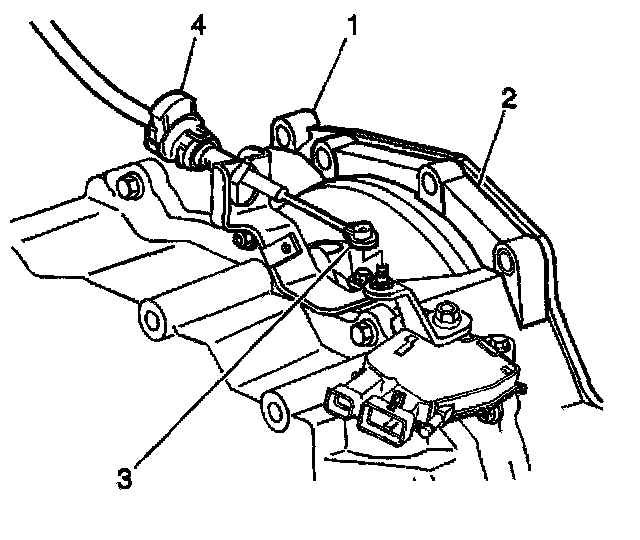 4
1
2
3