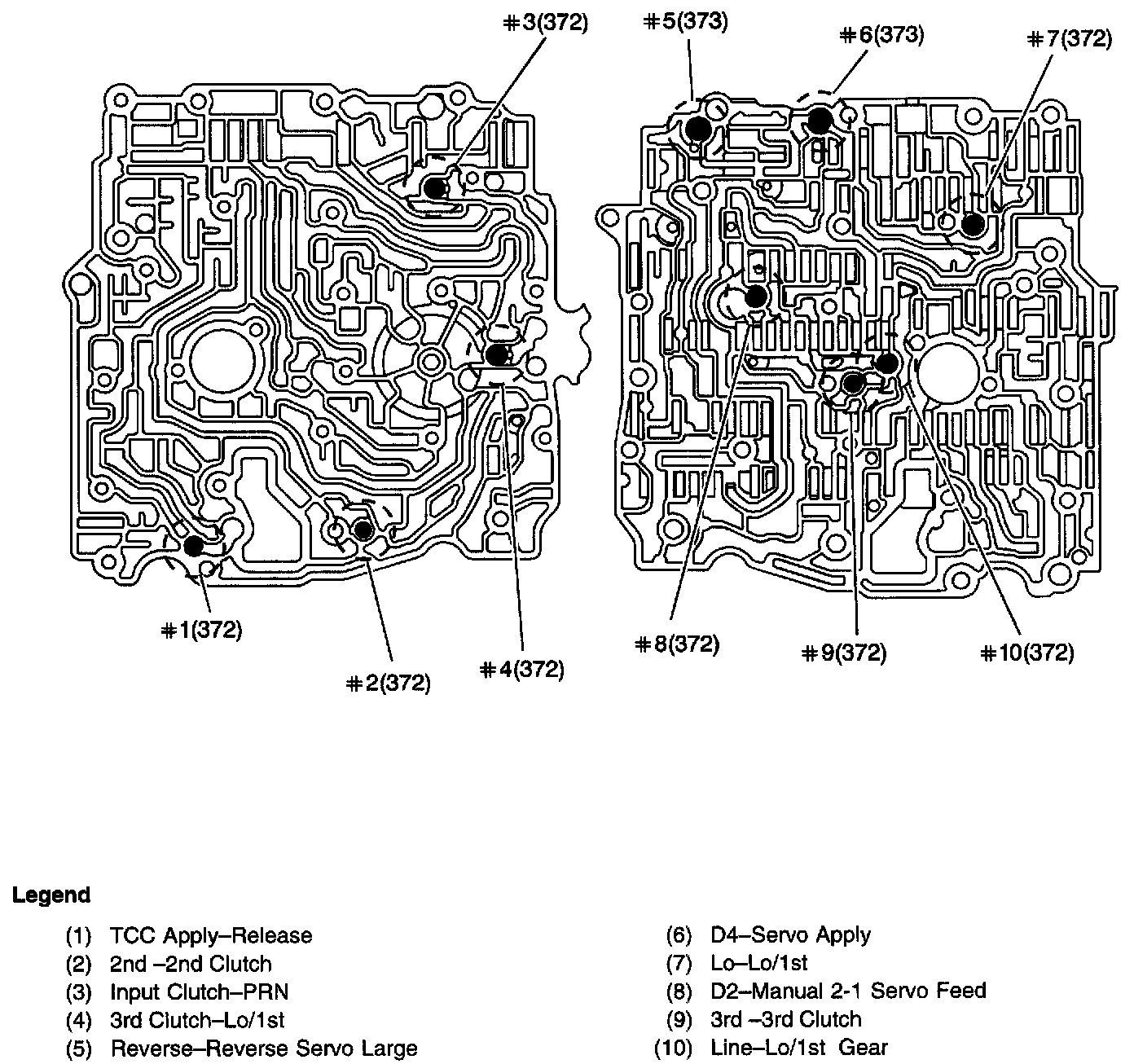 #3(372)

#5(373)

#6(373)

#7(372)

#1(372)

#2(372)

#4(372)

#8(372)

#9(372)

#10(372)

Legend

(1) TCC Apply–Release
(2) 2nd –2nd Clutch
(3) Input Clutch–PRN
(4) 3rd Clutch–Lo/1st
(5) Reverse–Reverse Servo Large

(6) D4–Servo Apply
(7) Lo–Lo/1st
(8) D2–Manual 2-1 Servo Feed
(9) 3rd –3rd Clutch
(10) Line–Lo/1st Gear