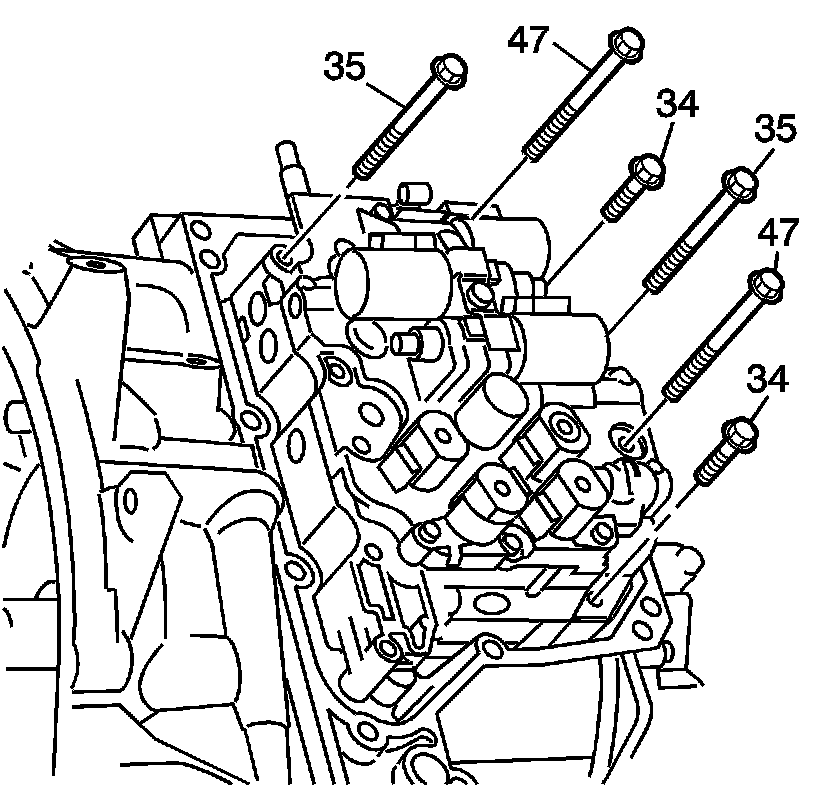 35
47
34
35
47
34