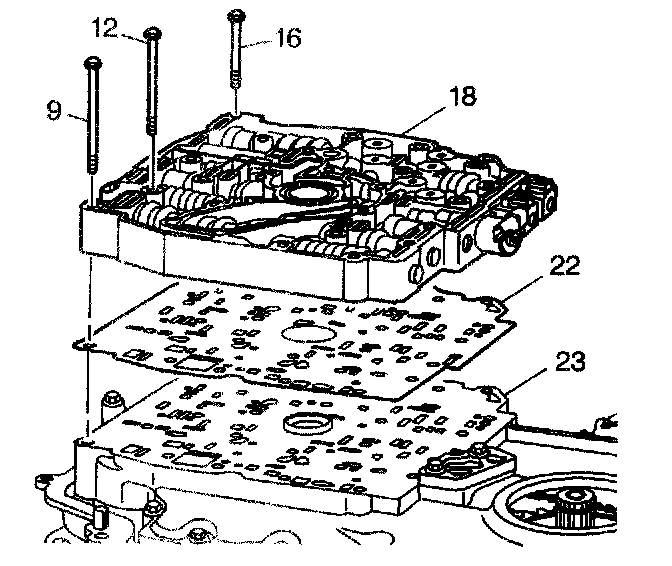 12
16
9
18
22
23