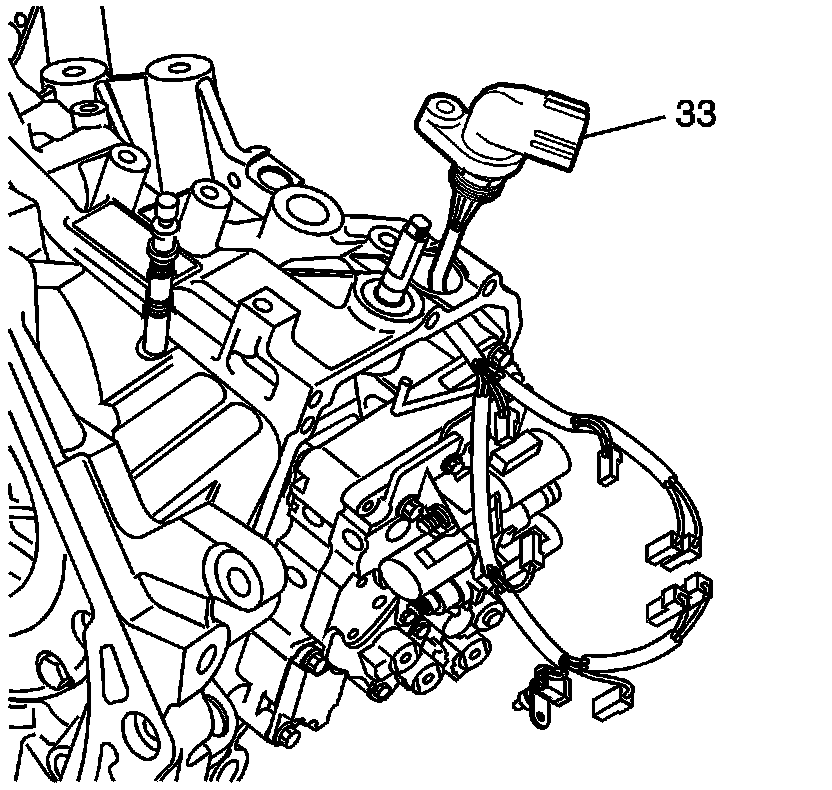 33