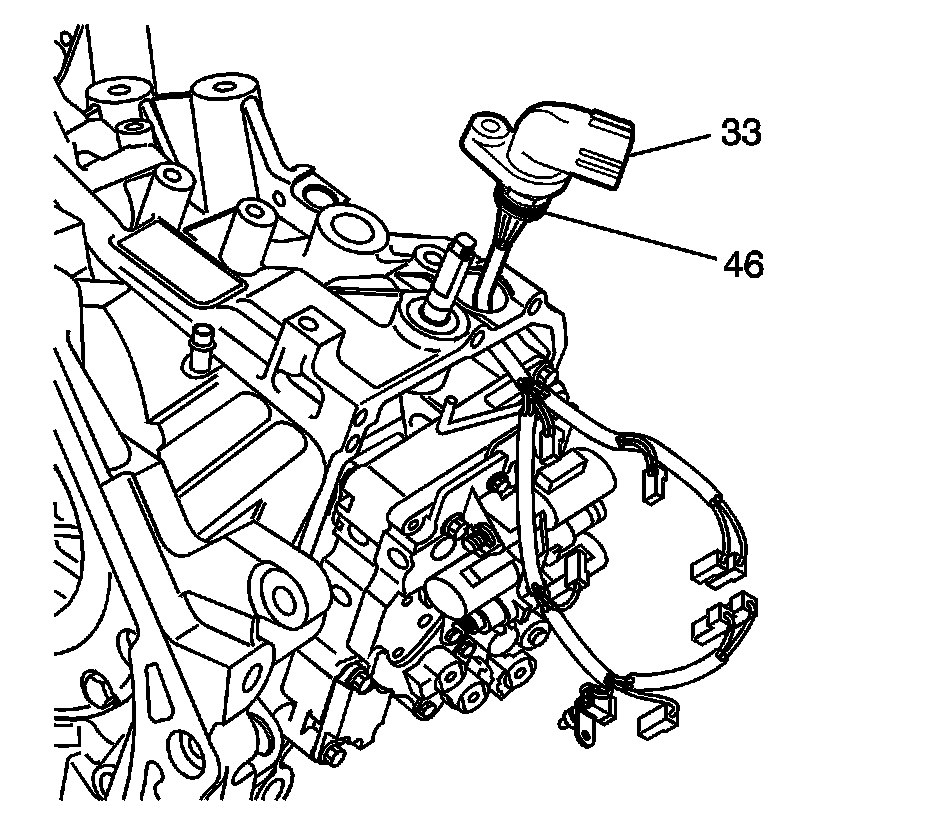 33
46