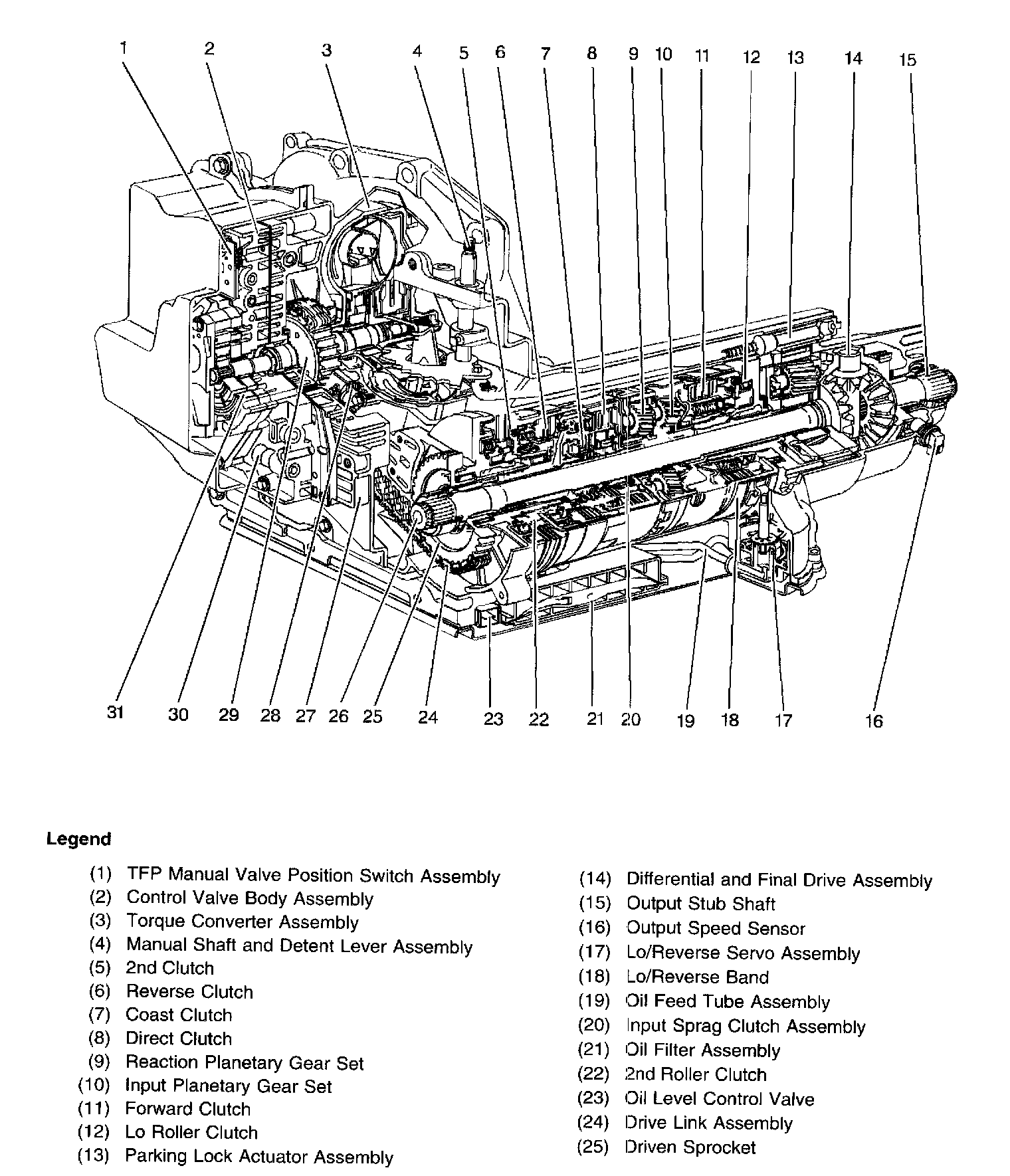 1 2 3 4 5 6 7 8 9 10 11 12 13 14 15

31 30 29 28 27 26 25 24 23 22 21 20 19 18 17 16

Legend

(1) TFP Manual Valve Position Switch Assembly
(2) Control Valve Body Assembly
(3) Torque Converter Assembly
(4) Manual Shaft and Detent Lever Assembly
(5) 2nd Clutch
(6) Reverse Clutch
(7) Coast Clutch
(8) Direct Clutch
(9) Reaction Planetary Gear Set
(10) Input Planetary Gear Set
(11) Forward Clutch
(12) Lo Roller Clutch
(13) Parking Lock Actuator Assembly

(14) Differential and Final Drive Assembly
(15) Output Stub Shaft
(16) Output Speed Sensor
(17) Lo/Reverse Servo Assembly
(18) Lo/Reverse Band
(19) Oil Feed Tube Assembly
(20) Input Sprag Clutch Assembly
(21) Oil Filter Assembly
(22) 2nd Roller Clutch
(23) Oil Level Control Valve
(24) Drive Link Assembly
(25) Driven Sprocket