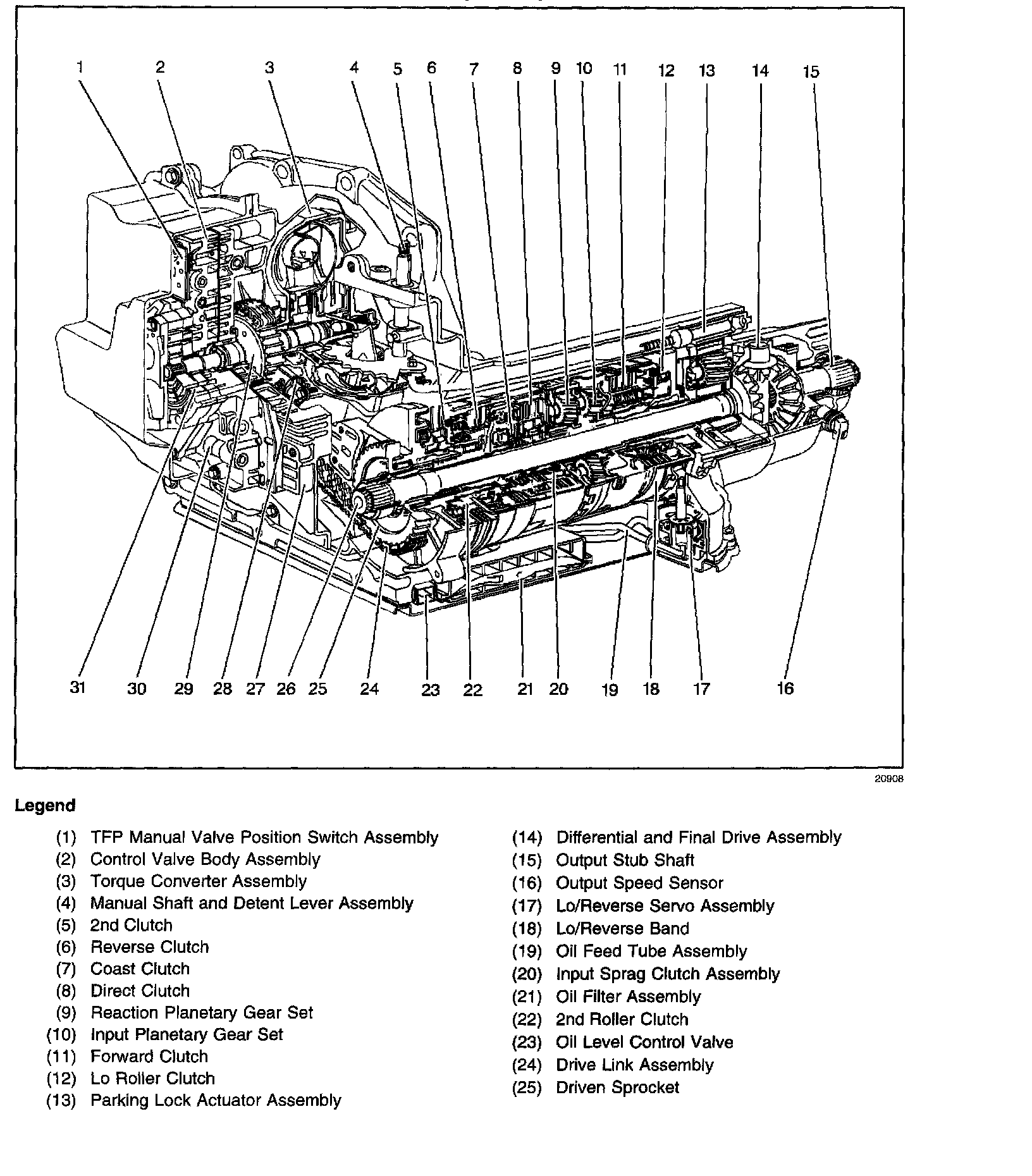 1 2 3 4 5 6 7 8 9 10 11 12 13 14 15

31 30 29 28 27 26 25 24 23 22 21 20 19 18 17 16

20908

Legend

(1) TFP Manual Valve Position Switch Assembly
(2) Control Valve Body Assembly
(3) Torque Converter Assembly
(4) Manual Shaft and Detent Lever Assembly
(5) 2nd Clutch
(6) Reverse Clutch
(7) Coast Clutch
(8) Direct Clutch
(9) Reaction Planetary Gear Set
(10) Input Planetary Gear Set
(11) Forward Clutch
(12) Lo Roller Clutch
(13) Parking Lock Actuator Assembly

(14) Differential and Final Drive Assembly
(15) Output Stub Shaft
(16) Output Speed Sensor
(17) Lo/Reverse Servo Assembly
(18) Lo/Reverse Band
(19) Oil Feed Tube Assembly
(20) Input Sprag Clutch Assembly
(21) Oil Filter Assembly
(22) 2nd Roller Clutch
(23) Oil Level Control Valve
(24) Drive Link Assembly
(25) Driven Sprocket