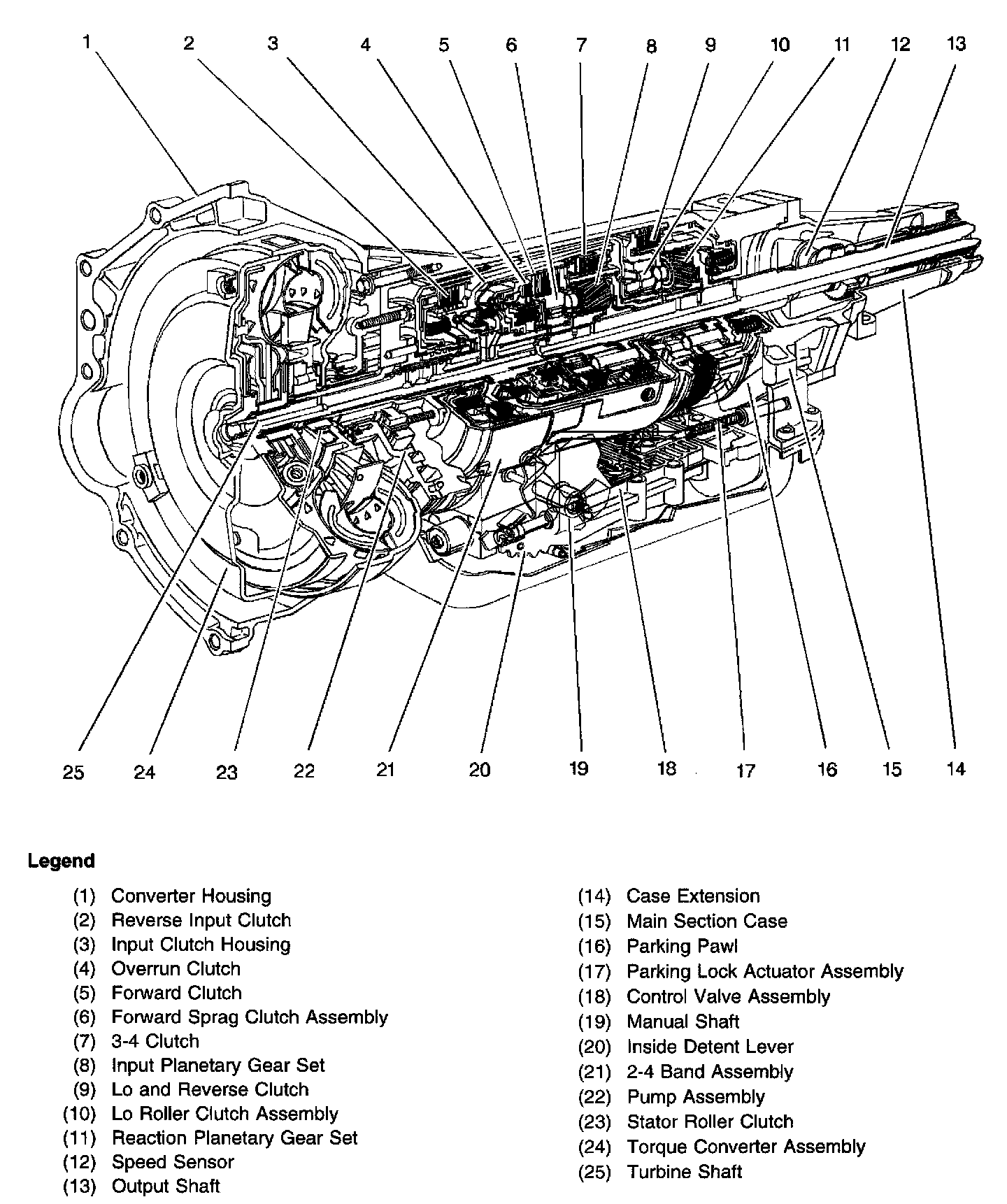 1 2 3 4 5 6 7 8 9 10 11 12 13

25 24 23 22 21 20 19 18 17 16 15 14

Legend

(1) Converter Housing
(2) Reverse Input Clutch
(3) Input Clutch Housing
(4) Overrun Clutch
(5) Forward Clutch
(6) Forward Sprag Clutch Assembly
(7) 3-4 Clutch
(8) Input Planetary Gear Set
(9) Lo and Reverse Clutch
(10) Lo Roller Clutch Assembly
(11) Reaction Planetary Gear Set
(12) Speed Sensor
(13) Output Shaft

(14) Case Extension
(15) Main Section Case
(16) Parking Pawl
(17) Parking Lock Actuator Assembly
(18) Control Valve Assembly
(19) Manual Shaft
(20) Inside Detent Lever
(21) 2-4 Band Assembly
(22) Pump Assembly
(23) Stator Roller Clutch
(24) Torque Converter Assembly
(25) Turbine Shaft