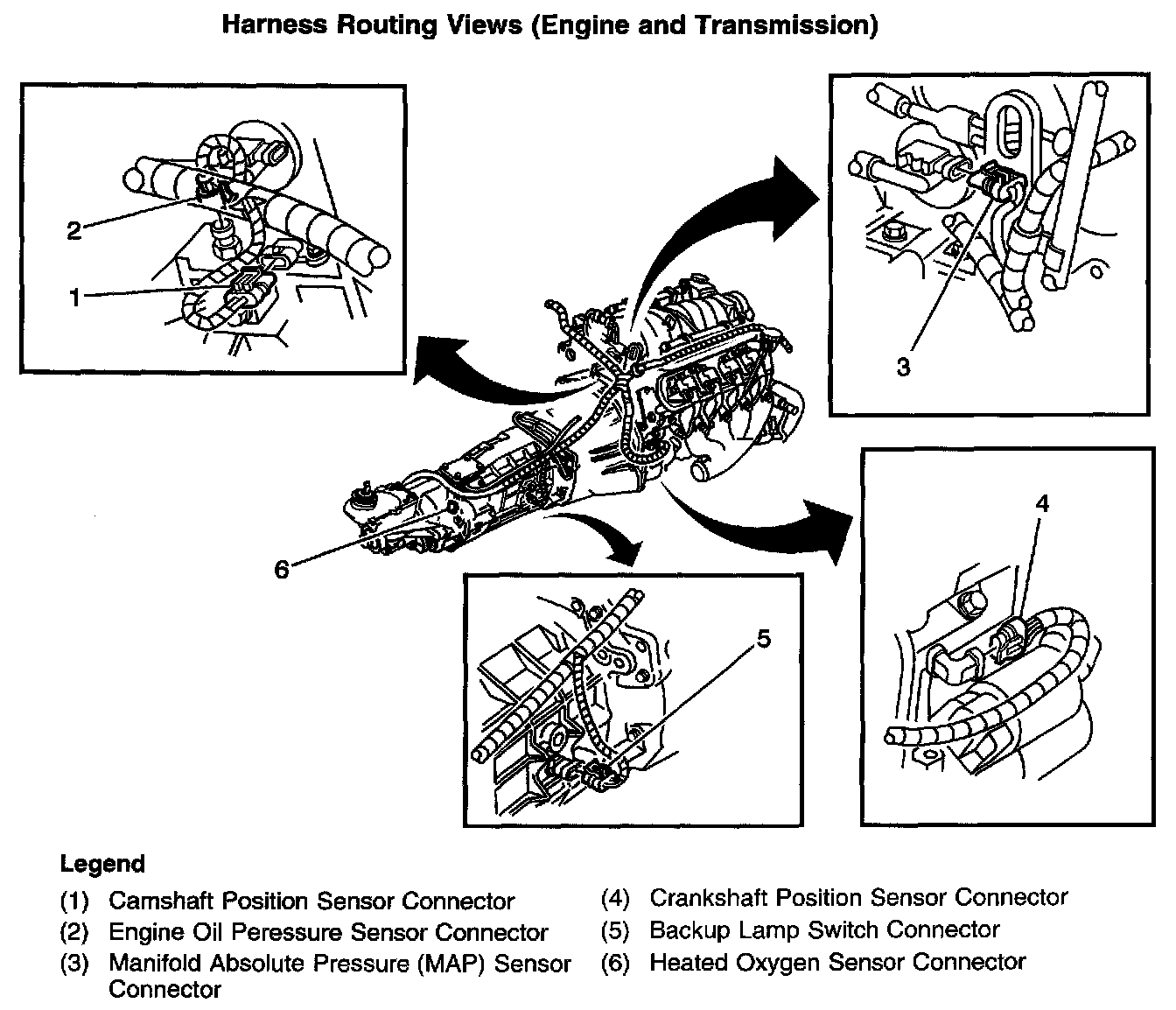 Harness Routing Views (Engine and Transmission)

2

1

3

4

6

5

Legend

(1) Camshaft Position Sensor Connector
(2) Engine Oil Peressure Sensor Connector
(3) Manifold Absolute Pressure (MAP) Sensor Connector

(4) Crankshaft Position Sensor Connector
(5) Backup Lamp Switch Connector
(6) Heated Oxygen Sensor Connector