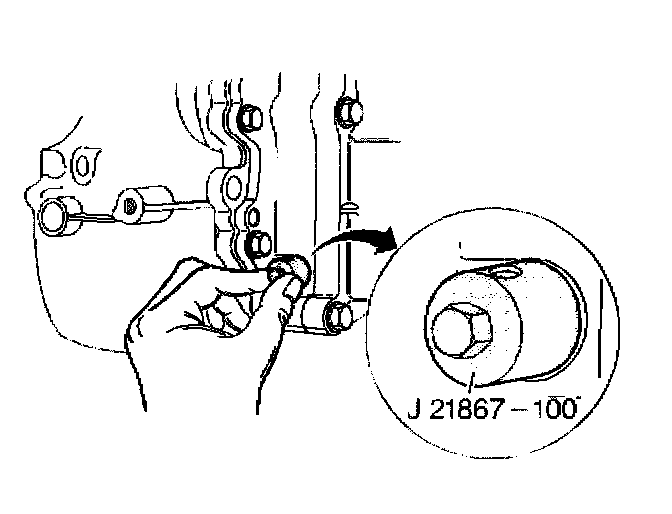 J 21867 – 100