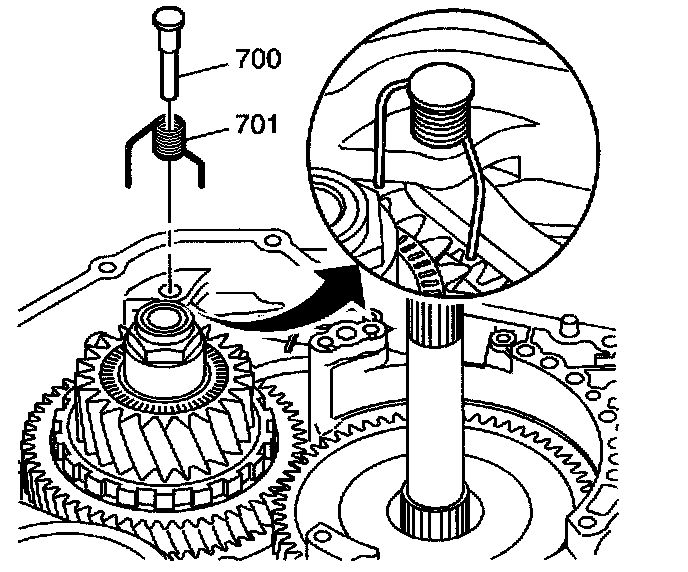 700
701