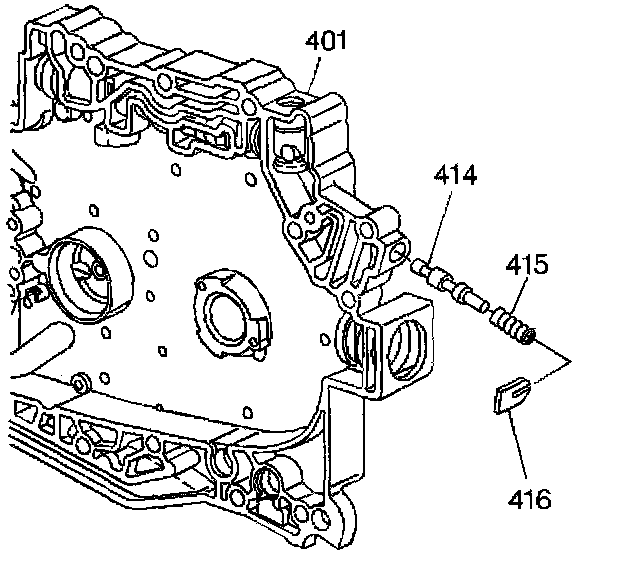 401

414

415

416