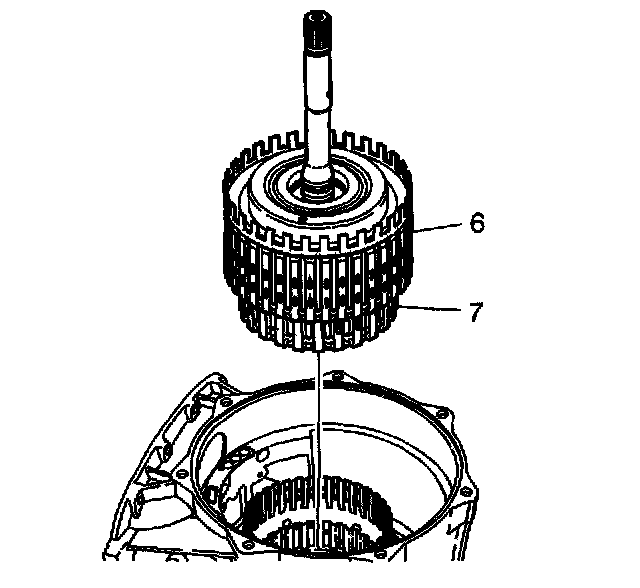 6
7