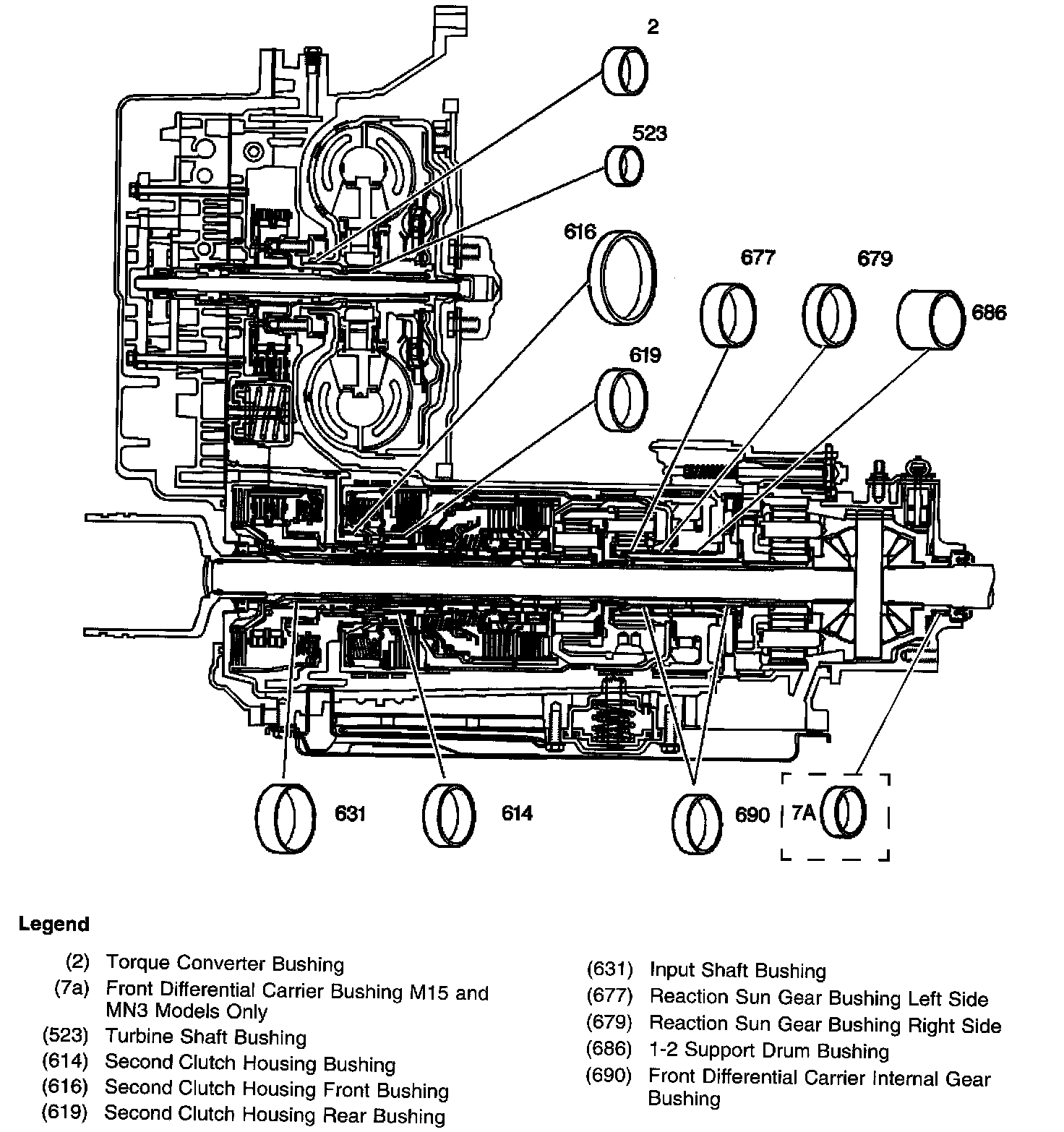 2

523

616

677

679

686

619

631

614

690

7A

Legend

(2) Torque Converter Bushing
(7a) Front Differential Carrier Bushing M15 and MN3 Models Only
(523) Turbine Shaft Bushing
(614) Second Clutch Housing Bushing
(616) Second Clutch Housing Front Bushing
(619) Second Clutch Housing Rear Bushing

(631) Input Shaft Bushing
(677) Reaction Sun Gear Bushing Left Side
(679) Reaction Sun Gear Bushing Right Side
(686) 1-2 Support Drum Bushing
(690) Front Differential Carrier Internal Gear Bushing